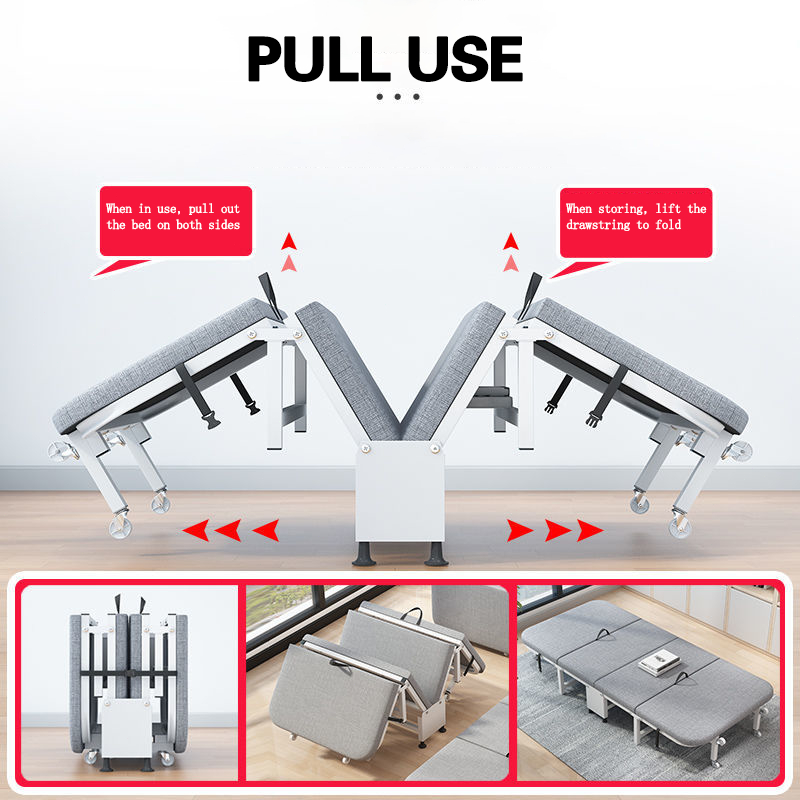 PULL USE

When in use, pull out the bed on both sides

When storing, lift the drawstring to fold