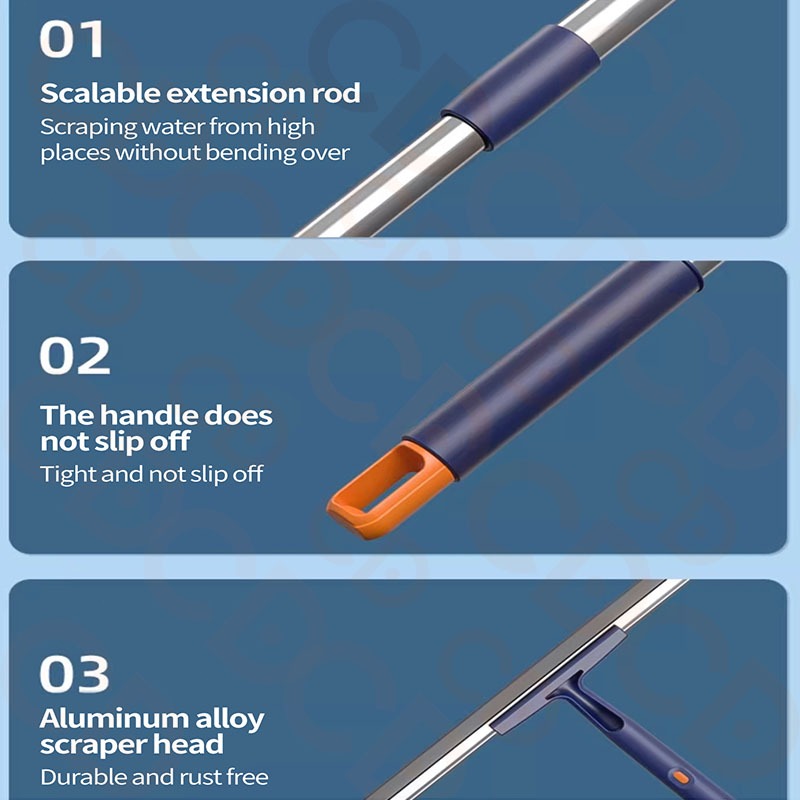 01

Scalable extension rod

Scraping water from high places without bending over

02

The handle does not slip off

Tight and not slip off

03

Aluminum alloy scraper head

Durable and rust free