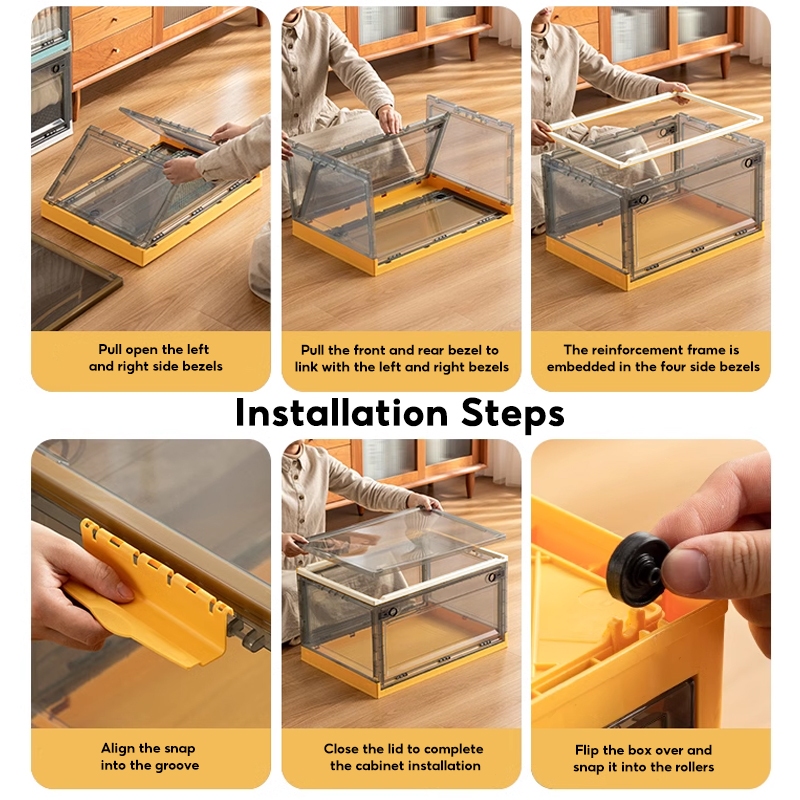 Pull open the left and right side bezels

Pull the front and rear bezel to link with the left and right bezels

The reinforcement frame is embedded in the four side bezels

Installation Steps

Align the snap into the groove

Close the lid to complete the cabinet installation

Flip the box over and snap it into the rollers