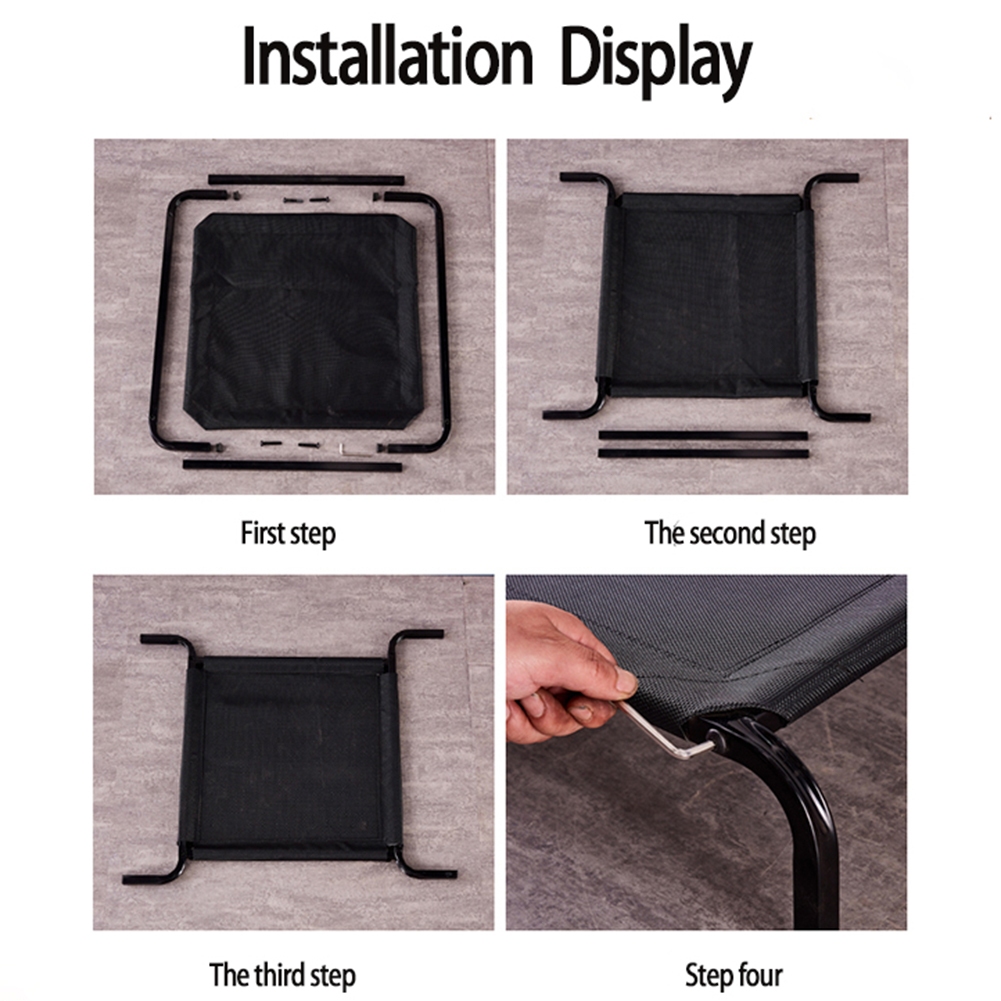 Installation Display

First step

The second step

The third step

Step four