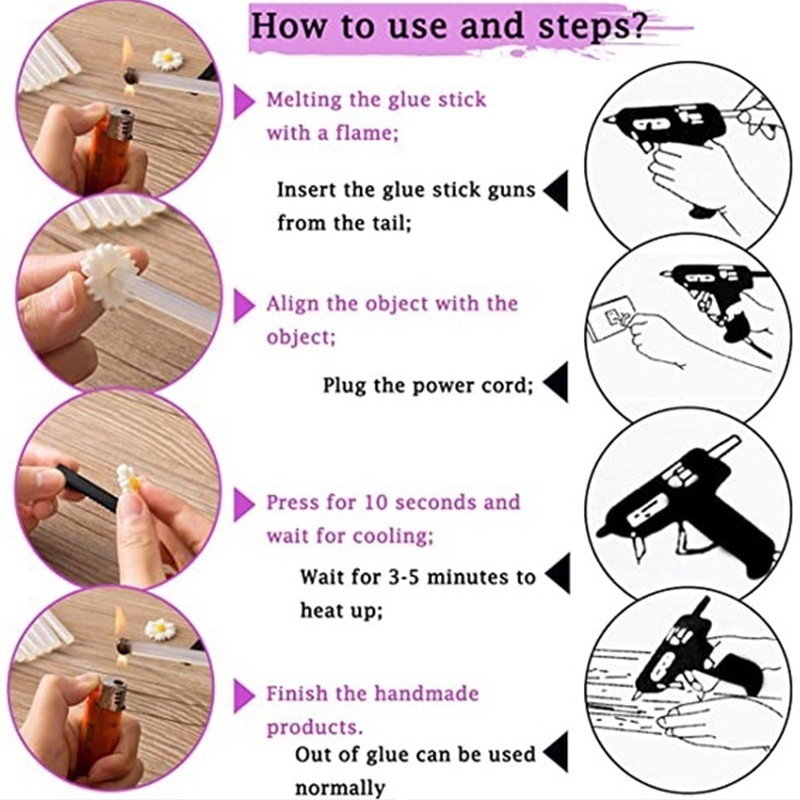 How to use and steps?

Melting the glue stick with a flame;

Insert the glue stick guns from the tail;

Align the object with the object;

Plug the power cord;

Press for 10 seconds and wait for cooling;

Wait for 3-5 minutes to heat up;

Finish the handmade products.

Out of glue can be used normally