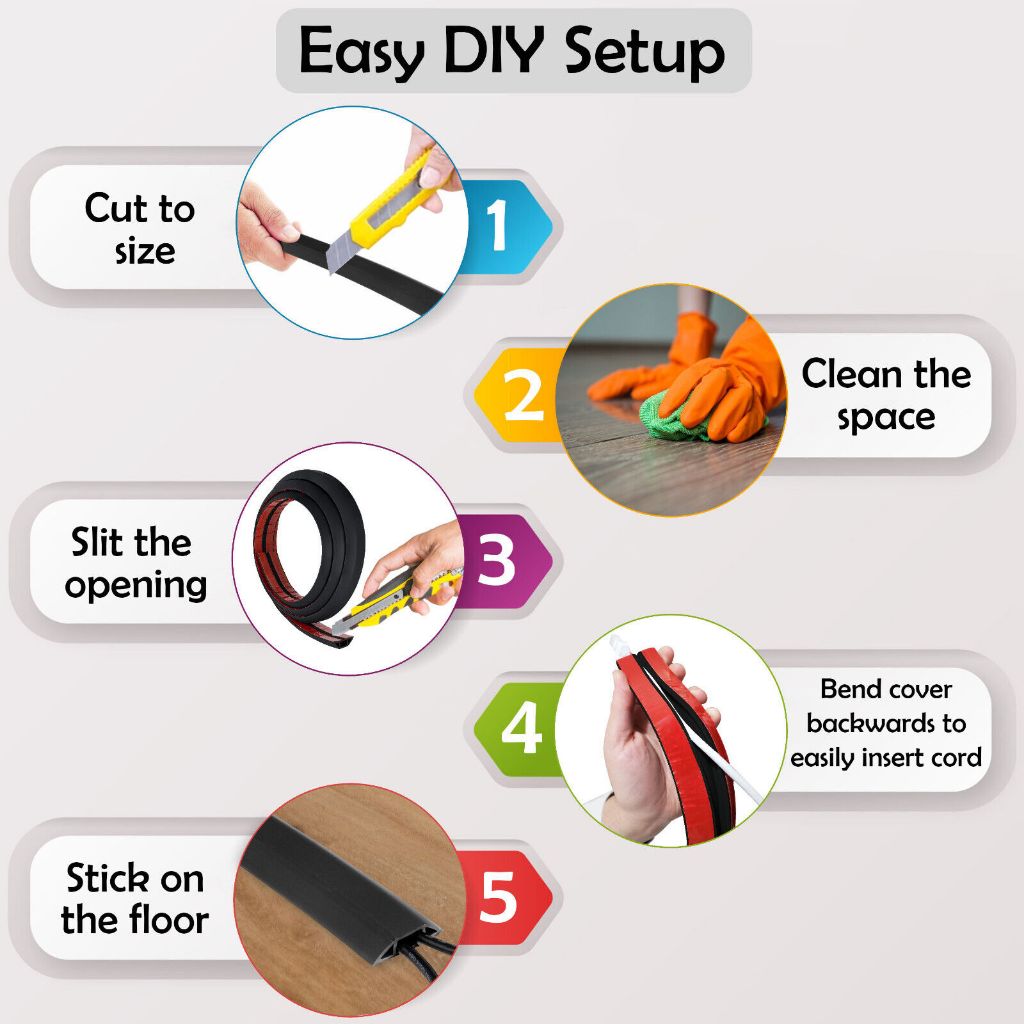 Easy DIY Setup

Cut to size

1

2

Clean the space

Slit the opening

3

4

Bend cover backwards to easily insert cord

Stick on the floor

5