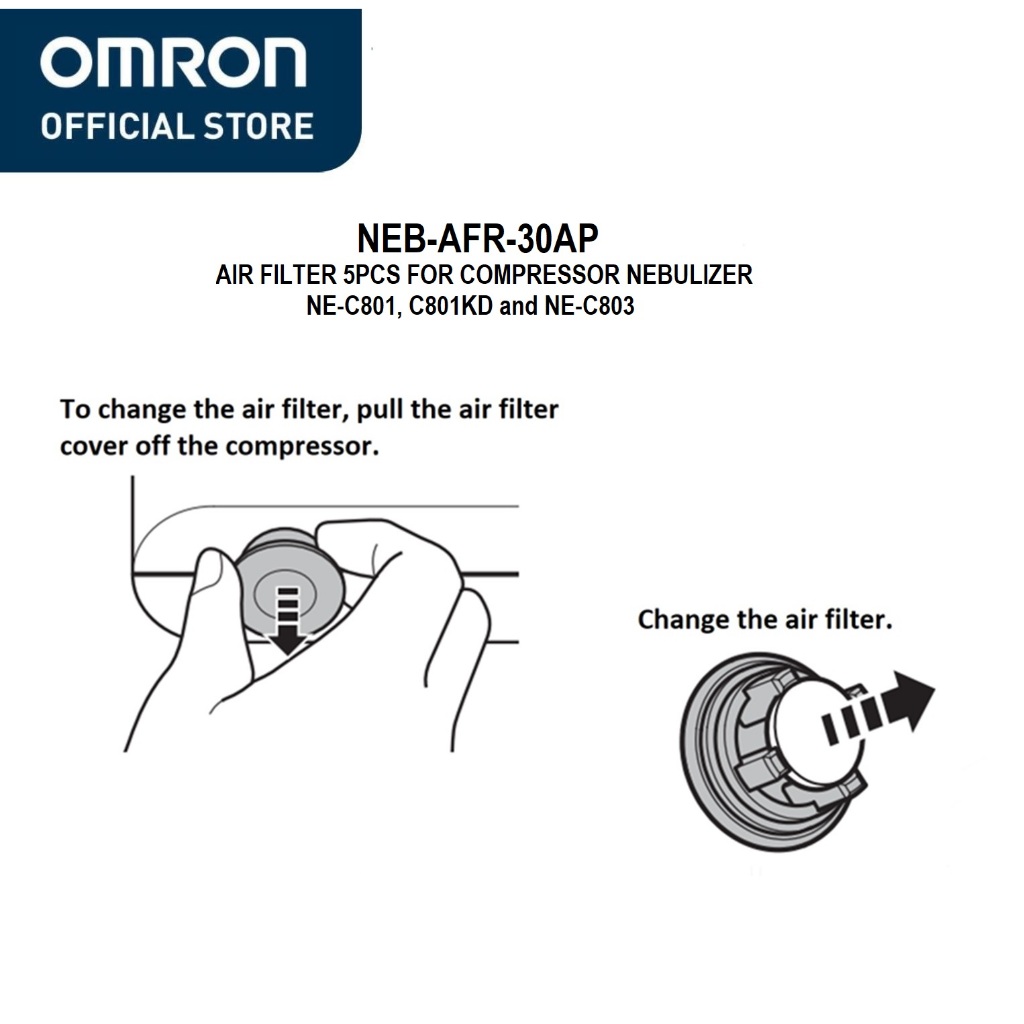 OMRON
OFFICIAL STORE

NEB-AFR-30AP
AIR FILTER 5PCS FOR COMPRESSOR NEBULIZER
NE-C801, C801KD and NE-C803

To change the air filter, pull the air filter cover off the compressor.

Change the air filter.