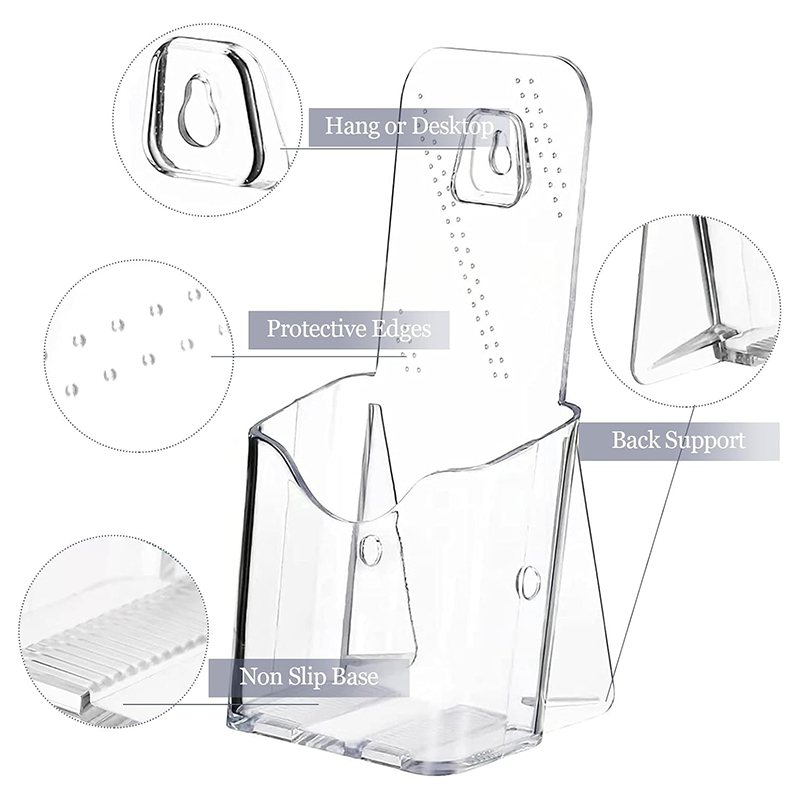 Hang or Desktop

Protective Edges

Back Support

Non Slip Base