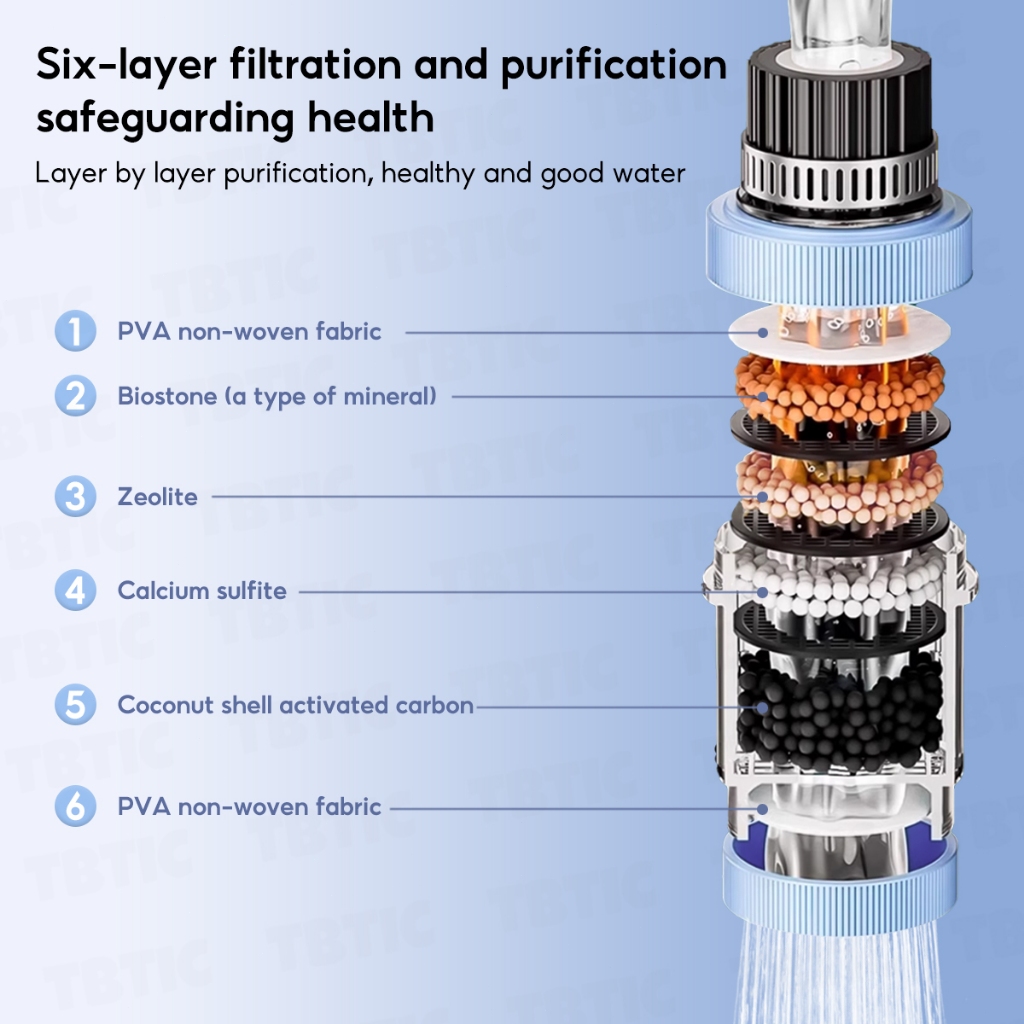 Six-layer filtration and purification safeguarding health

Layer by layer purification, healthy and good water

1 PVA non-woven fabric

2 Biostone (a type of mineral)

3 Zeolite

4 Calcium sulfite

5 Coconut shell activated carbon

6 PVA non-woven fabric

TBTIC