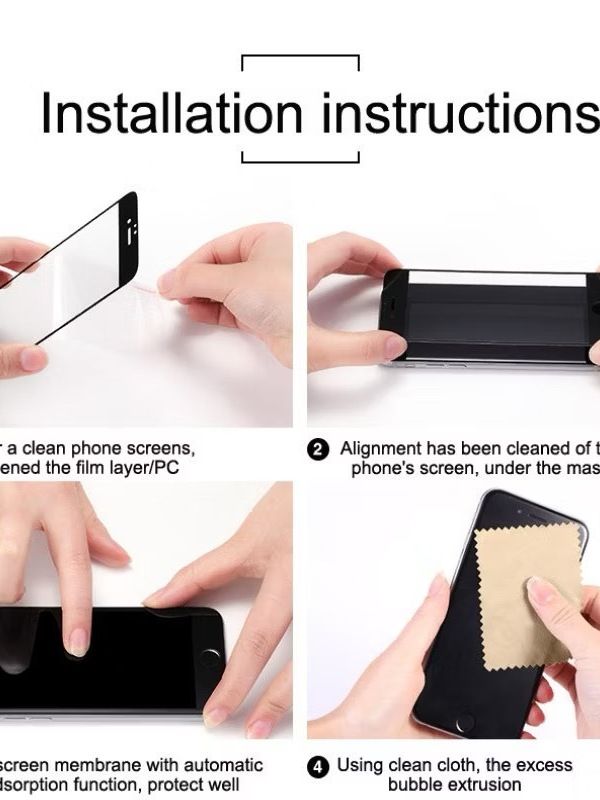 Installation instructions

r a clean phone screens, ened the film layer/PC

2 Alignment has been cleaned of t phone's screen, under the mas

screen membrane with automatic dsorption function, protect well

4 Using clean cloth, the excess bubble extrusion