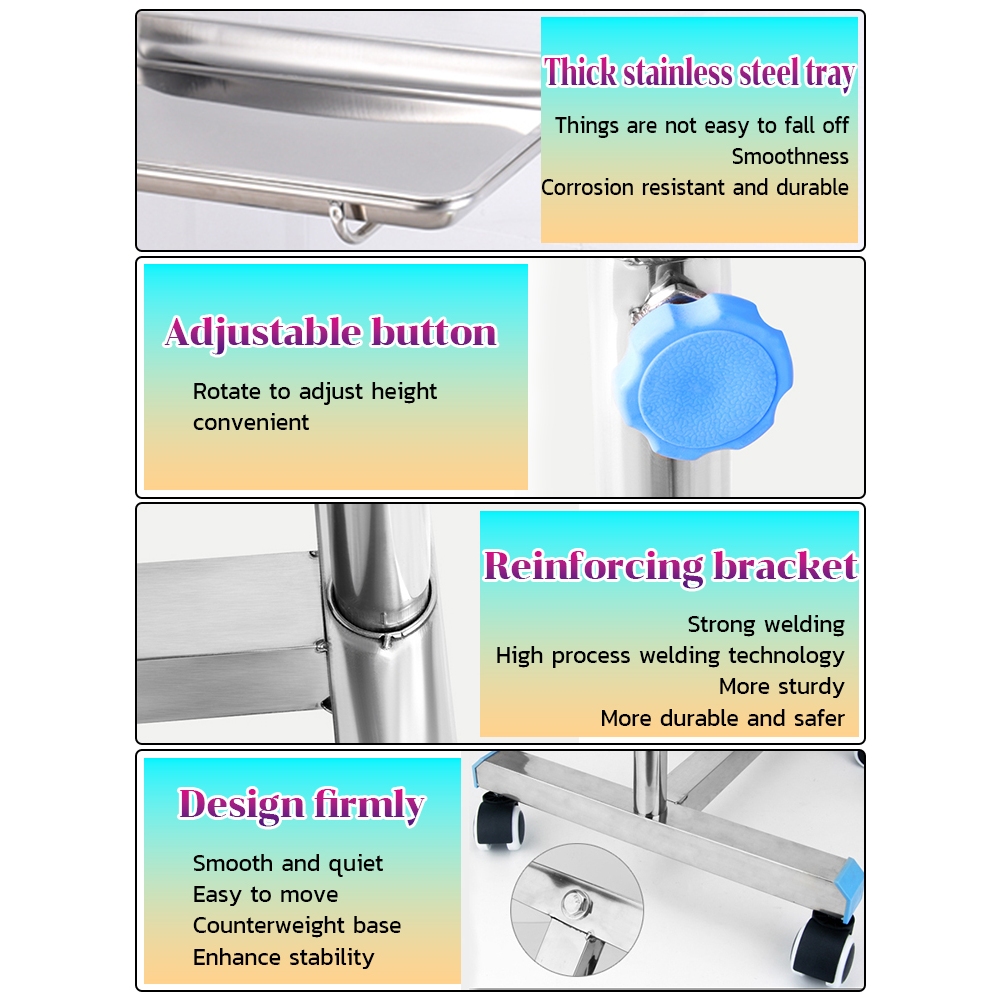 Thick stainless steel tray

Things are not easy to fall off
Smoothness
Corrosion resistant and durable

Adjustable button

Rotate to adjust height convenient

Reinforcing bracket

Strong welding
High process welding technology
More sturdy
More durable and safer

Design firmly

Smooth and quiet
Easy to move
Counterweight base
Enhance stability