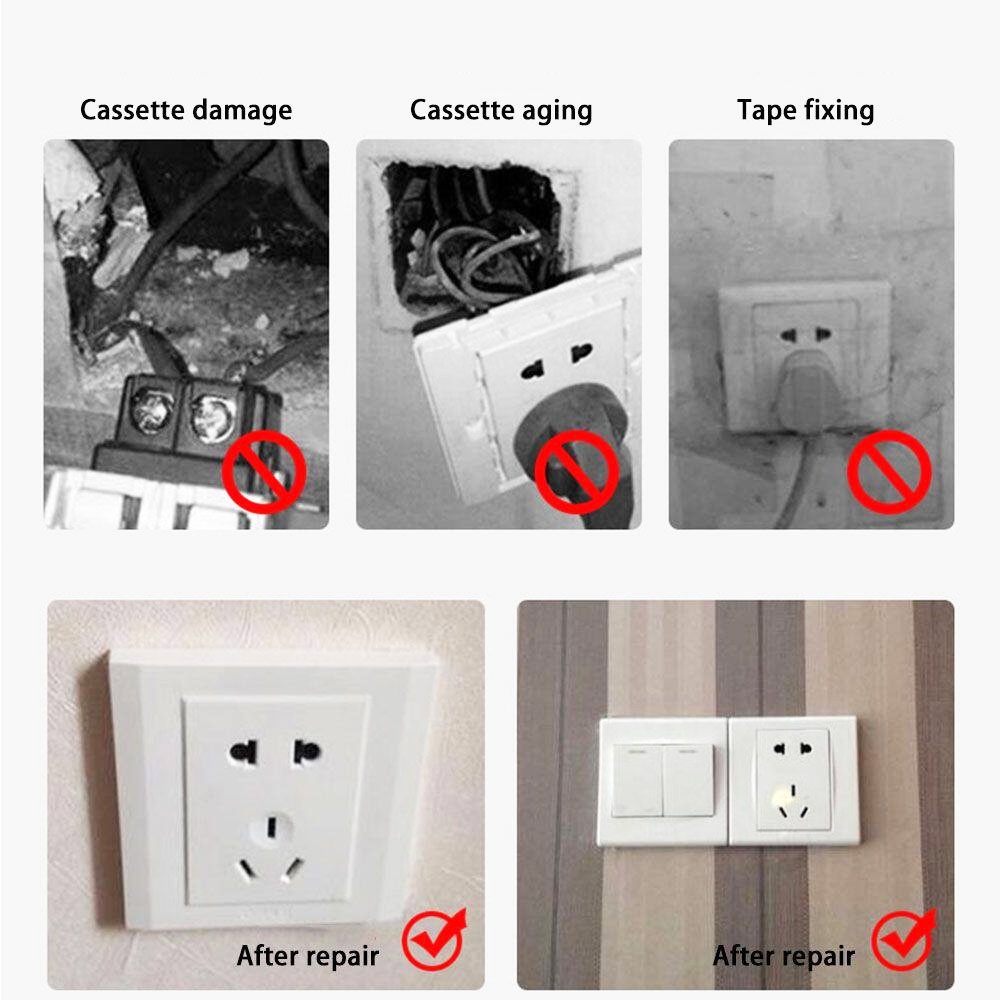 Cassette damage

Cassette aging

Tape fixing

After repair

After repair