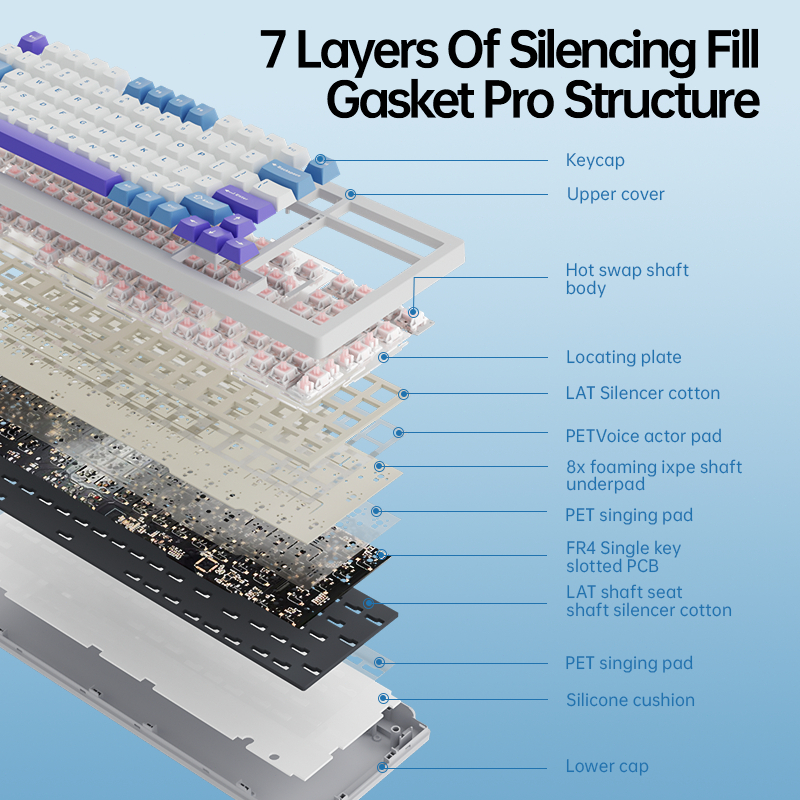 7 Layers Of Silencing Fill Gasket Pro Structure

Keycap

Upper cover

Hot swap shaft body

Locating plate

LAT Silencer cotton

PETVoice actor pad

8x foaming ixpe shaft underpad

PET singing pad

FR4 Single key slotted PCB

LAT shaft seat shaft silencer cotton

PET singing pad

Silicone cushion

Lower cap