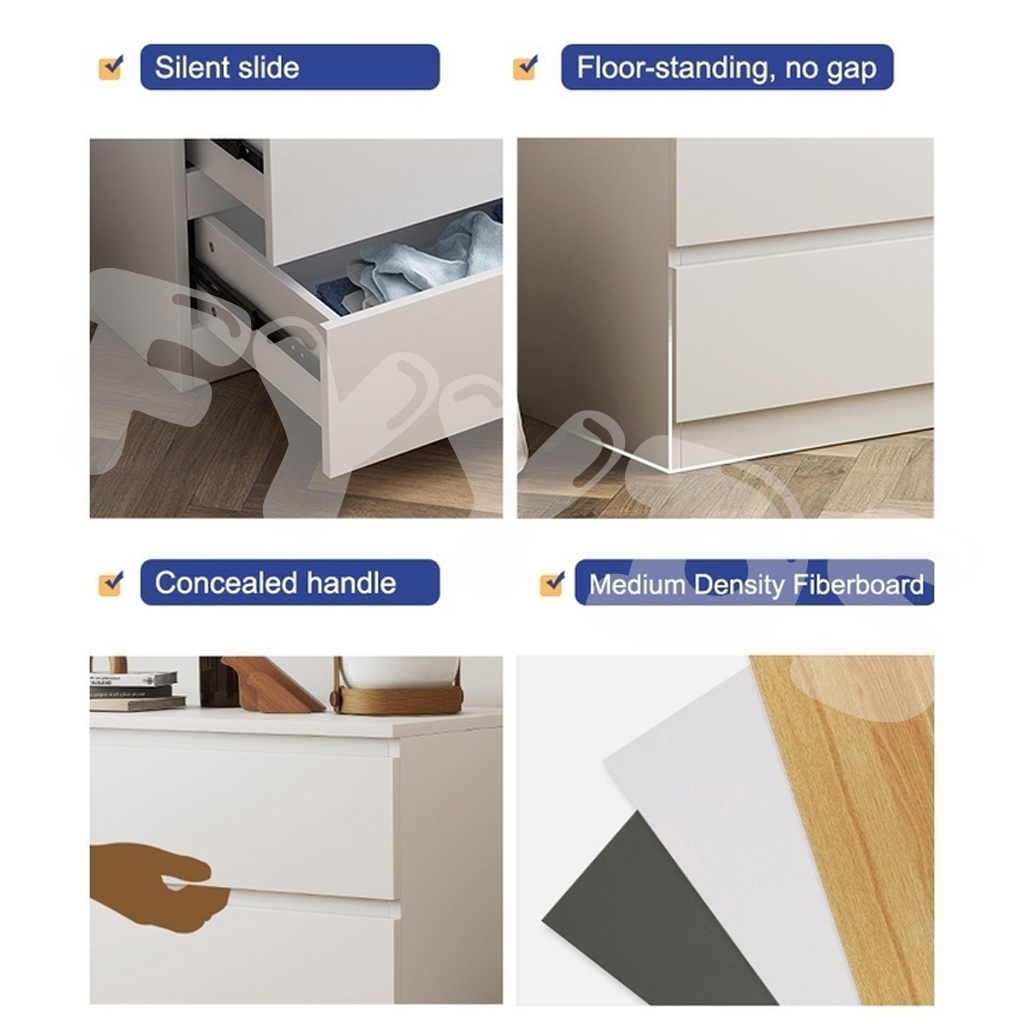 Silent slide

Floor-standing, no gap

Concealed handle

Medium Density Fiberboard