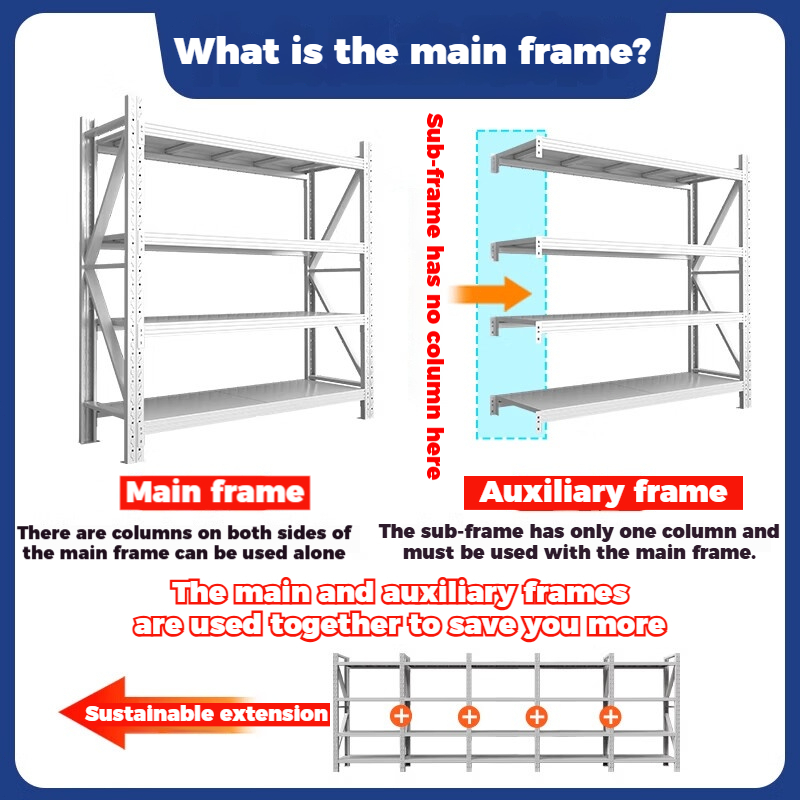 What is the main frame?

Sub-frame has no column here

Main frame

There are columns on both sides of the main frame can be used alone

Auxiliary frame

The sub-frame has only one column and must be used with the main frame.

The main and auxiliary frames are used together to save you more

Sustainable extension

+ + + +