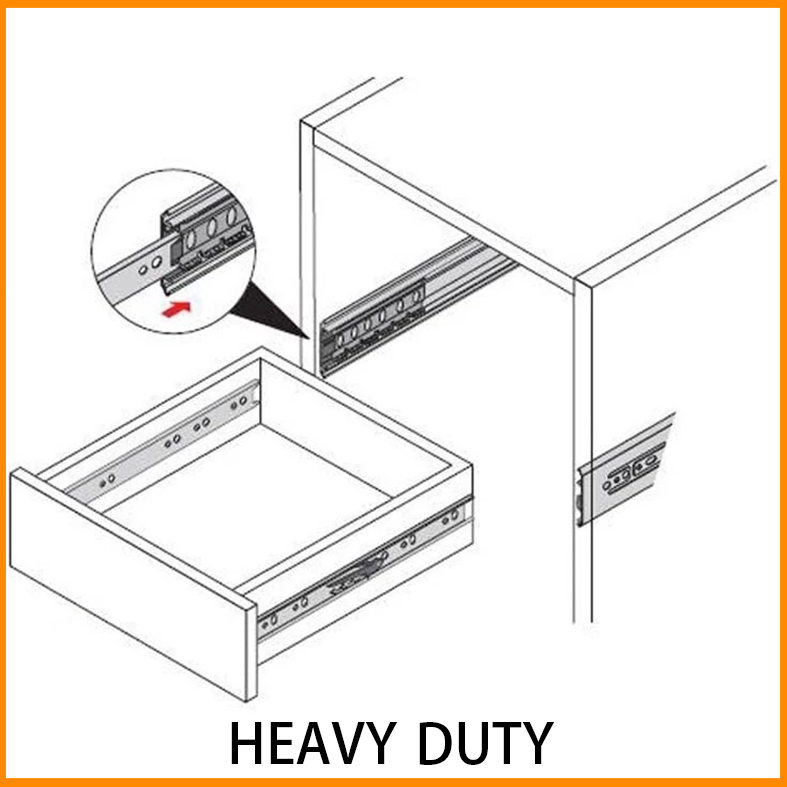 HEAVY DUTY