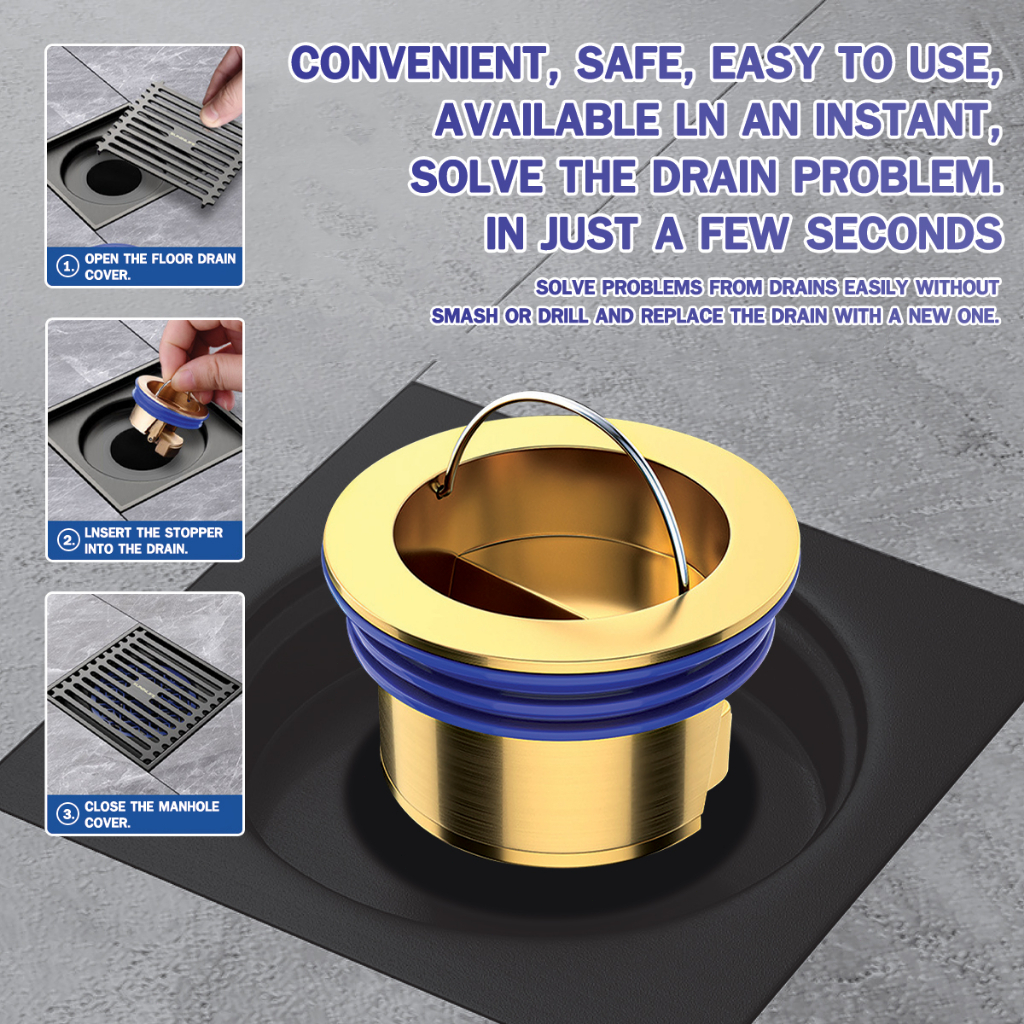 CONVENIENT, SAFE, EASY TO USE, AVAILABLE LN AN INSTANT, SOLVE THE DRAIN PROBLEM. IN JUST A FEW SECONDS

SOLVE PROBLEMS FROM DRAINS EASILY WITHOUT SMASH OR DRILL AND REPLACE THE DRAIN WITH A NEW ONE.

1. OPEN THE FLOOR DRAIN COVER.

2. LNSERT THE STOPPER INTO THE DRAIN.

3. CLOSE THE MANHOLE COVER.