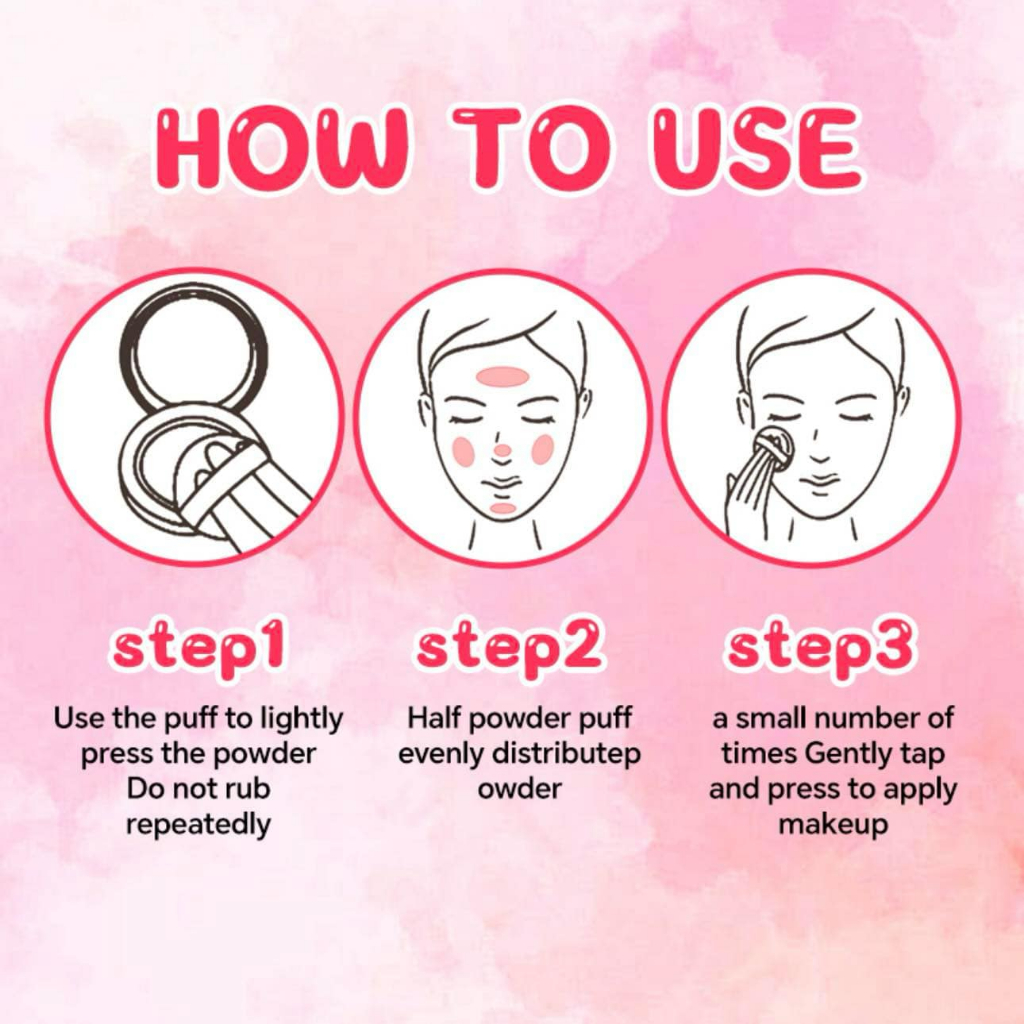 HOW TO USE

step1
Use the puff to lightly press the powder Do not rub repeatedly

step2
Half powder puff evenly distributep owder

step3
a small number of times Gently tap and press to apply makeup