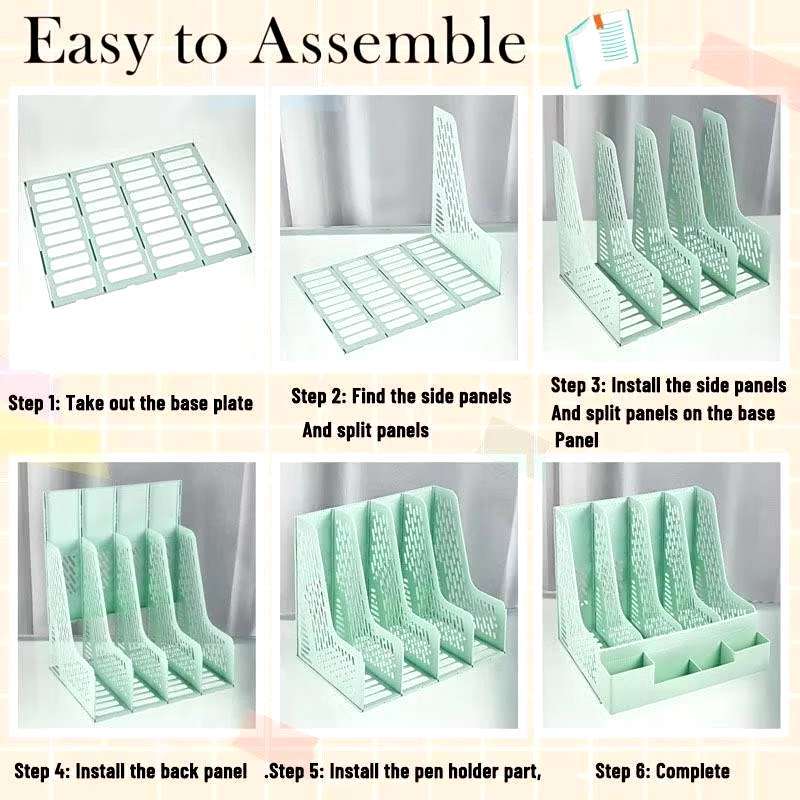 Easy to Assemble

Step 1: Take out the base plate

Step 2: Find the side panels And split panels

Step 3: Install the side panels And split panels on the base Panel

Step 4: Install the back panel

.Step 5: Install the pen holder part,

Step 6: Complete