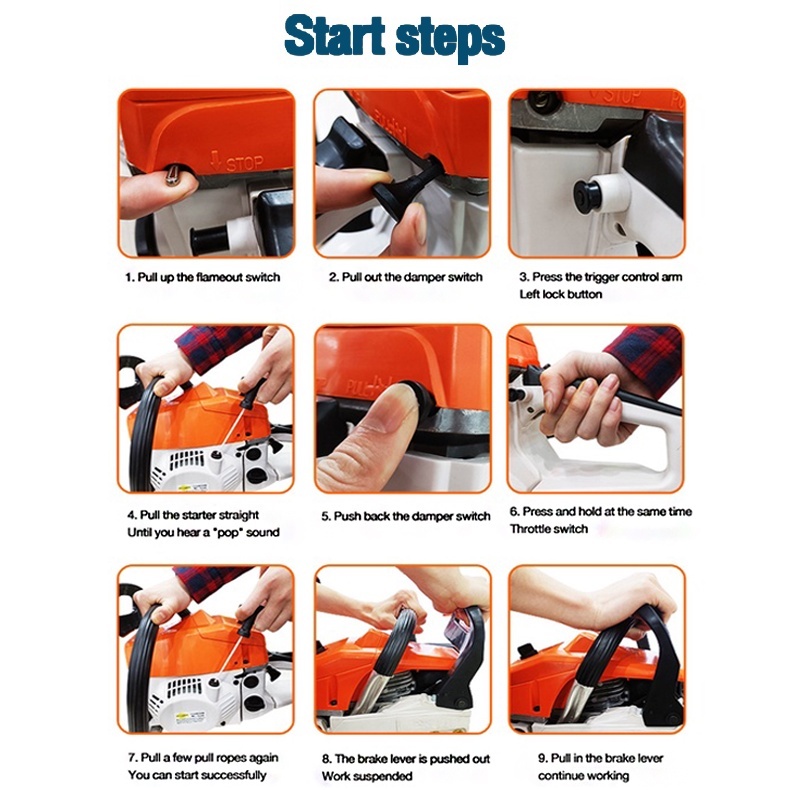 Start steps

STOP

1. Pull up the flameout switch

2. Pull out the damper switch

STOP

3. Press the trigger control arm
Left lock button

4. Pull the starter straight
Until you hear a "pop" sound

5. Push back the damper switch

6. Press and hold at the same time
Throttle switch

7. Pull a few pull ropes again
You can start successfully

8. The brake lever is pushed out
Work suspended

9. Pull in the brake lever
continue working