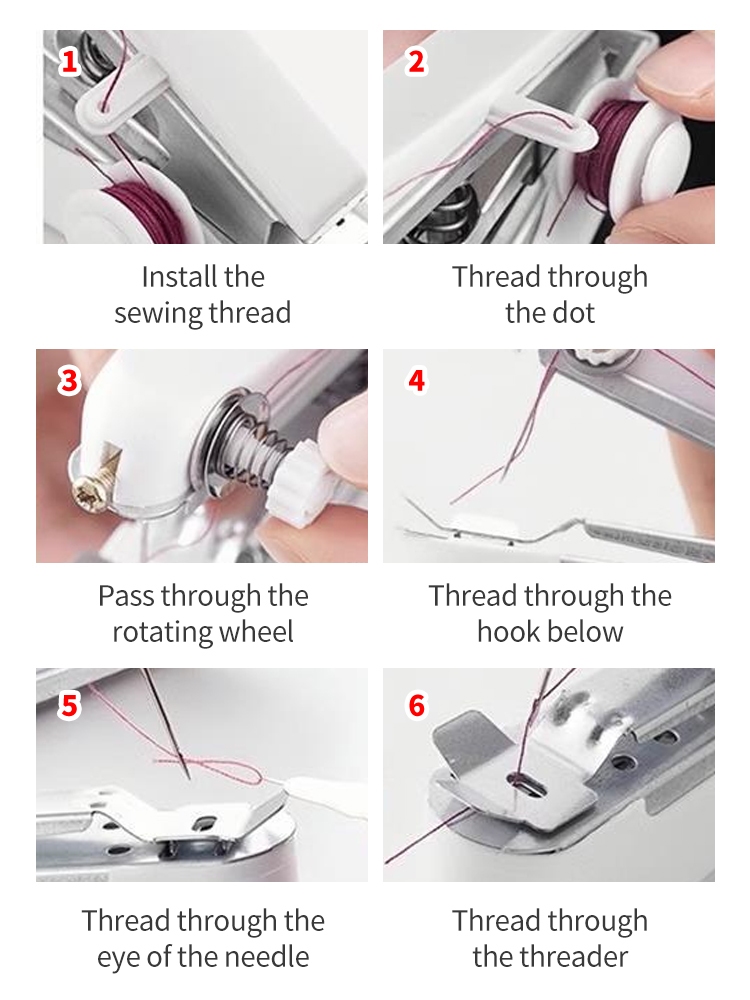 1

Install the sewing thread

2

Thread through the dot

3

Pass through the rotating wheel

4

Thread through the hook below

5

Thread through the eye of the needle

6

Thread through the threader