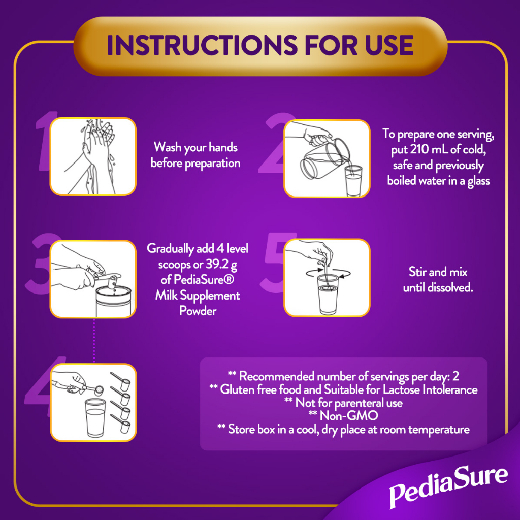 INSTRUCTIONS FOR USE

1

Wash your hands before preparation

2

To prepare one serving, put 210 mL of cold, safe and previously boiled water in a glass

3

Gradually add 4 level scoops or 39.2 g of PediaSure® Milk Supplement Powder

5

Stir and mix until dissolved.

4

** Recommended number of servings per day: 2
** Gluten free food and Suitable for Lactose Intolerance
** Not for parenteral use
** Non-GMO
** Store box in a cool, dry place at room temperature

PediaSure