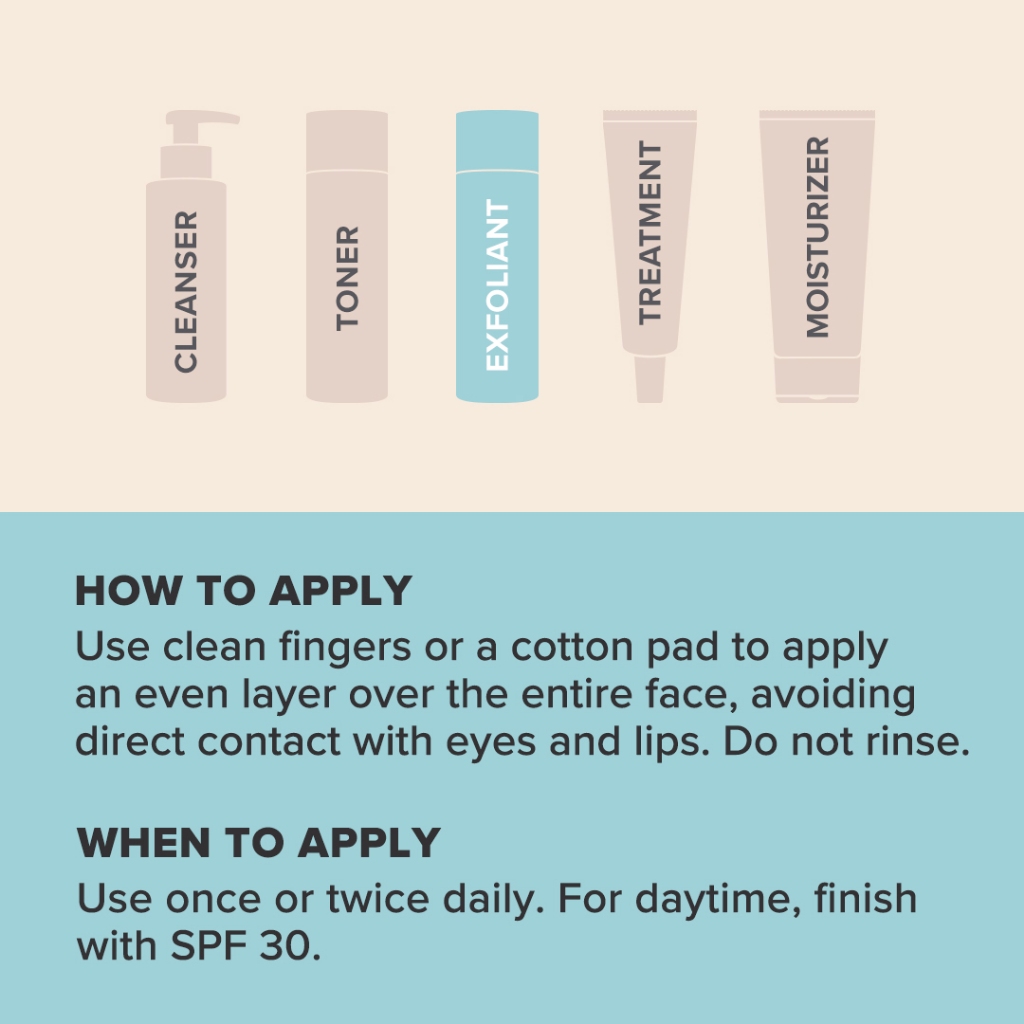 CLEANSER
TONER
EXFOLIANT
TREATMENT
MOISTURIZER

HOW TO APPLY
Use clean fingers or a cotton pad to apply an even layer over the entire face, avoiding direct contact with eyes and lips. Do not rinse.

WHEN TO APPLY
Use once or twice daily. For daytime, finish with SPF 30.