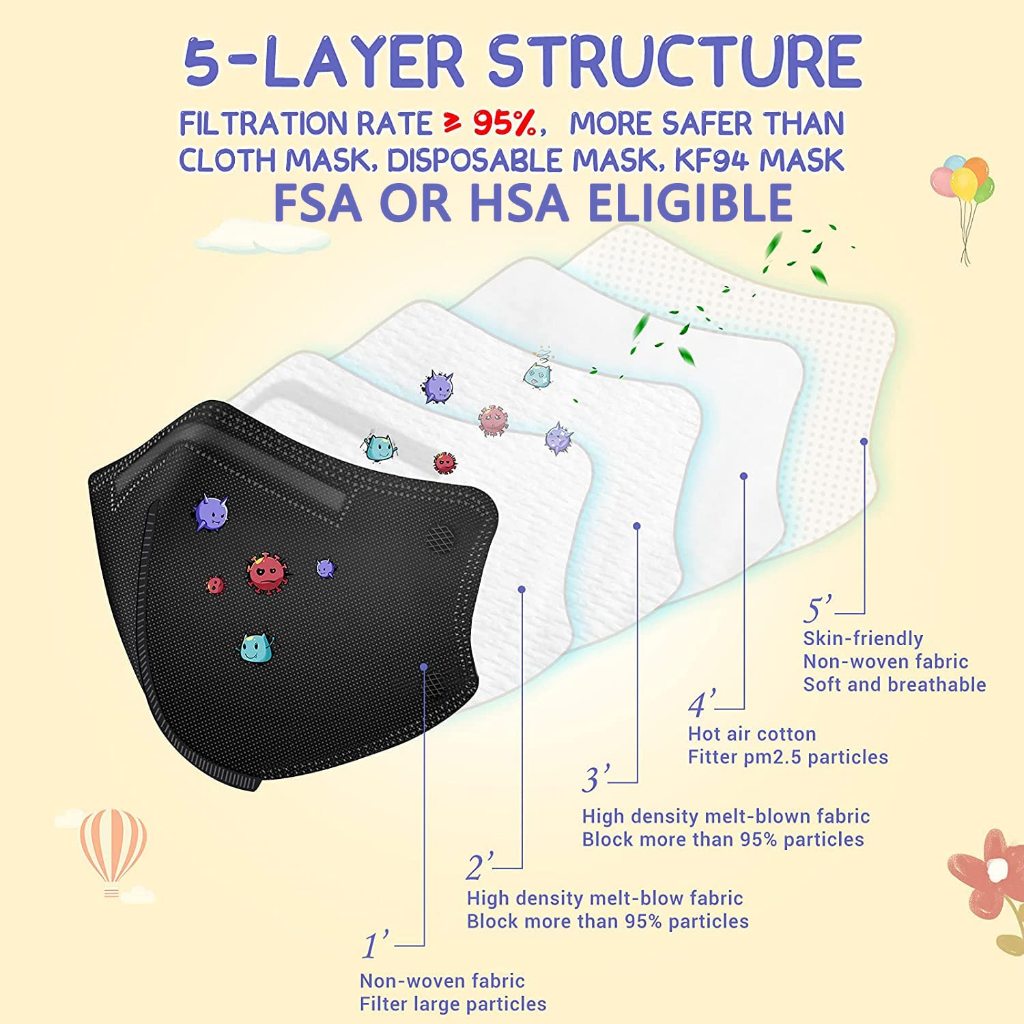 5-LAYER STRUCTURE

FILTRATION RATE ≥ 95%, MORE SAFER THAN CLOTH MASK, DISPOSABLE MASK, KF94 MASK

FSA OR HSA ELIGIBLE

5'
Skin-friendly
Non-woven fabric
Soft and breathable

4'
Hot air cotton
Fitter pm2.5 particles

3'
High density melt-blown fabric
Block more than 95% particles

2'
High density melt-blow fabric
Block more than 95% particles

1'
Non-woven fabric
Filter large particles