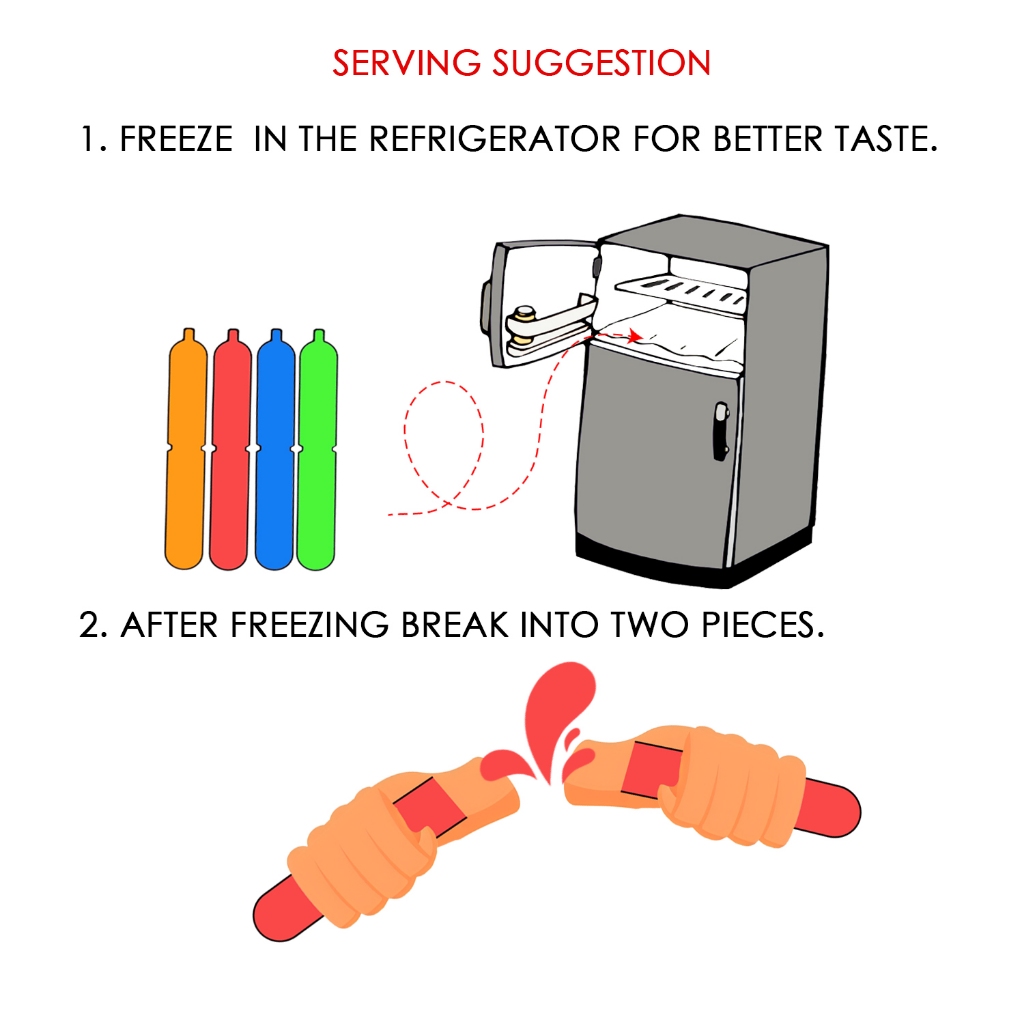 SERVING SUGGESTION

1. FREEZE  IN THE REFRIGERATOR FOR BETTER TASTE.

2. AFTER FREEZING BREAK INTO TWO PIECES.