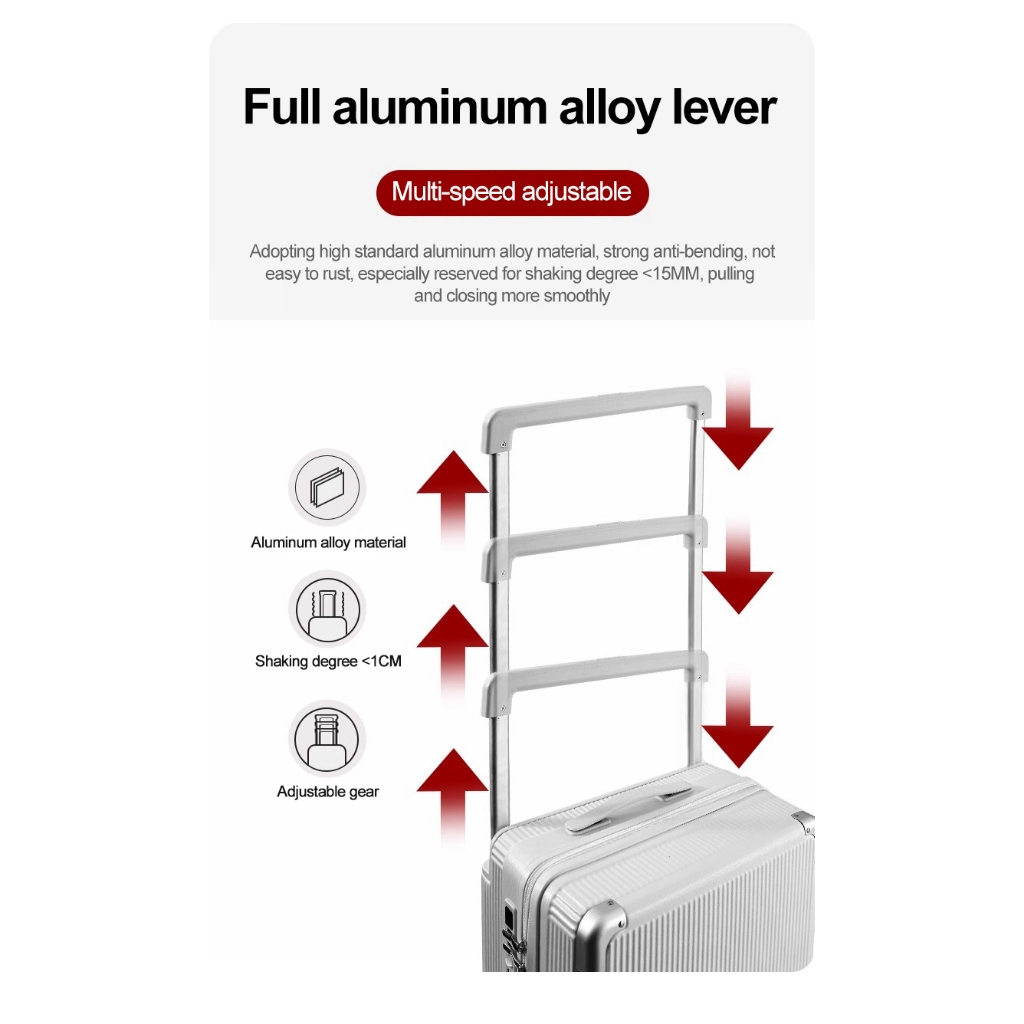 Full aluminum alloy lever

Multi-speed adjustable

Adopting high standard aluminum alloy material, strong anti-bending, not easy to rust, especially reserved for shaking degree <15MM, pulling and closing more smoothly

Aluminum alloy material

Shaking degree <1CM

Adjustable gear