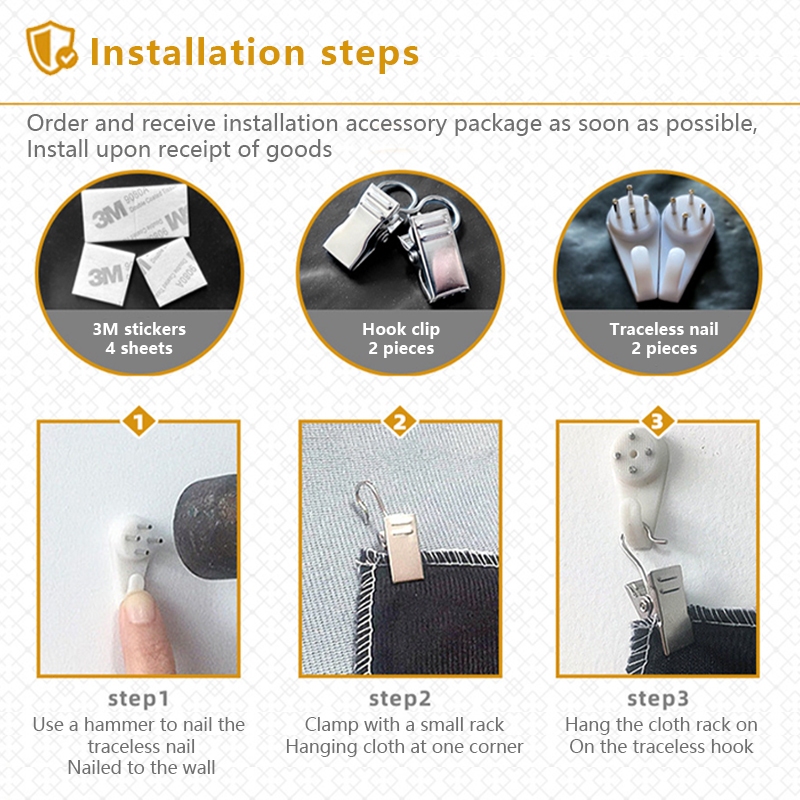 Installation steps

Order and receive installation accessory package as soon as possible, Install upon receipt of goods

3M 9080A
3M
9080A

3M stickers
4 sheets

Hook clip
2 pieces

Traceless nail
2 pieces

1

2

3

step1
Use a hammer to nail the traceless nail
Nailed to the wall

step2
Clamp with a small rack
Hanging cloth at one corner

step3
Hang the cloth rack on
On the traceless hook