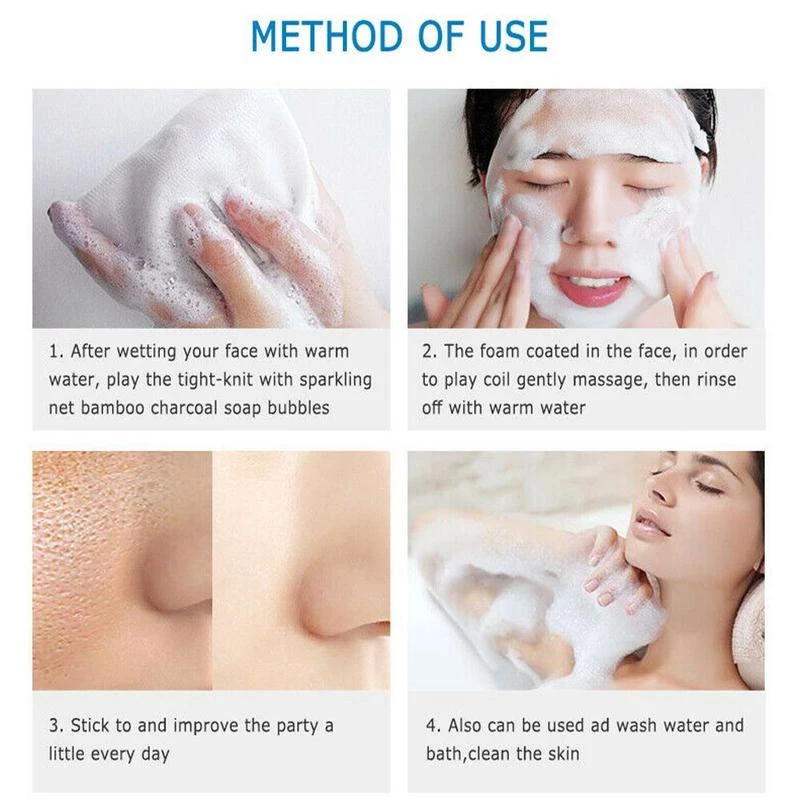 METHOD OF USE

1. After wetting your face with warm water, play the tight-knit with sparkling net bamboo charcoal soap bubbles

2. The foam coated in the face, in order to play coil gently massage, then rinse off with warm water

3. Stick to and improve the party a little every day

4. Also can be used ad wash water and bath,clean the skin