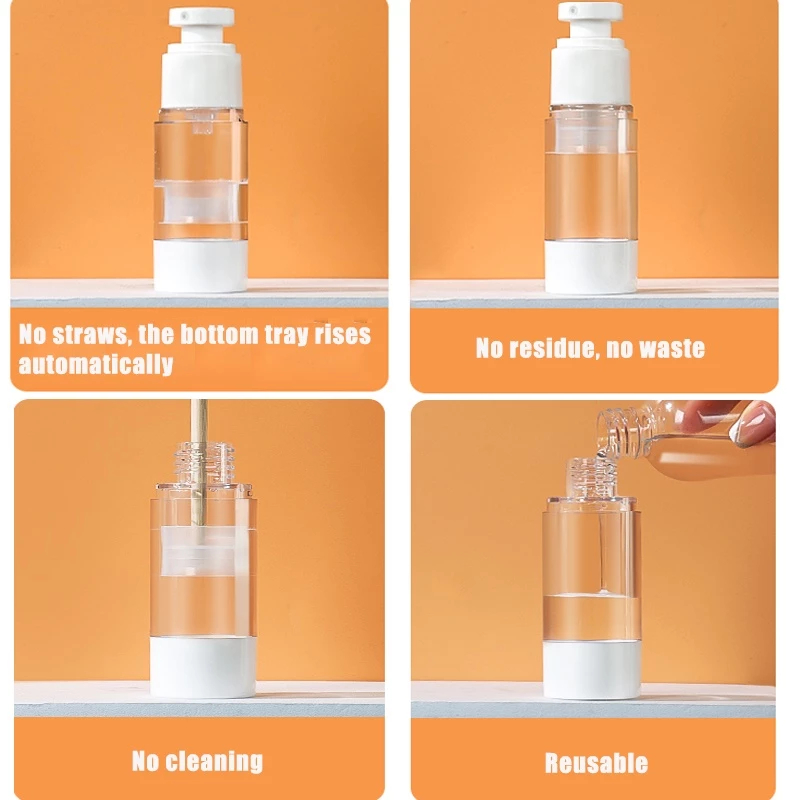 No straws, the bottom tray rises automatically

No residue, no waste

No cleaning

Reusable