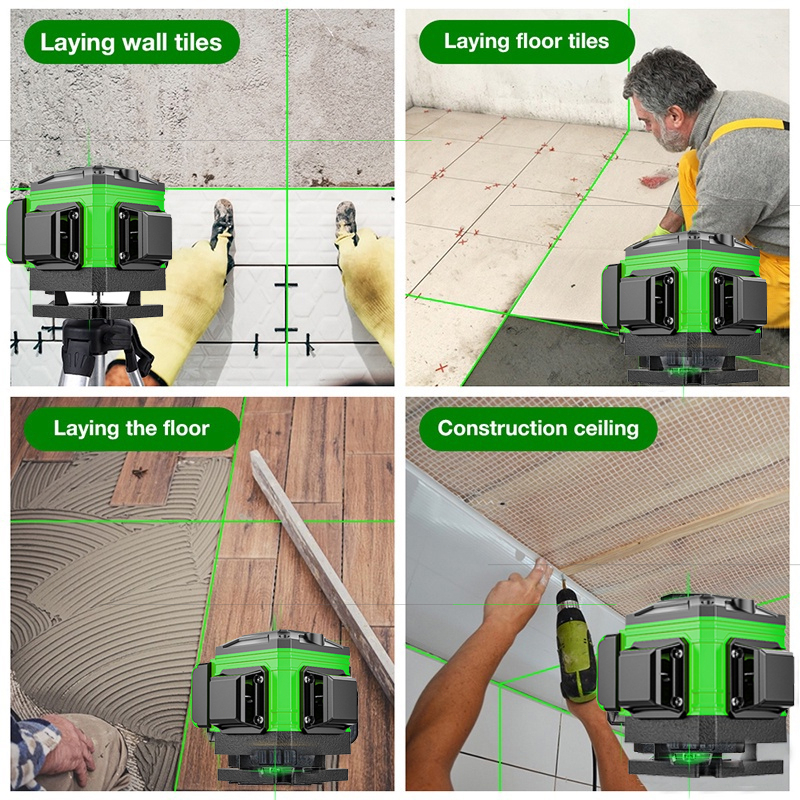 Laying wall tiles

Laying floor tiles

Laying the floor

Construction ceiling