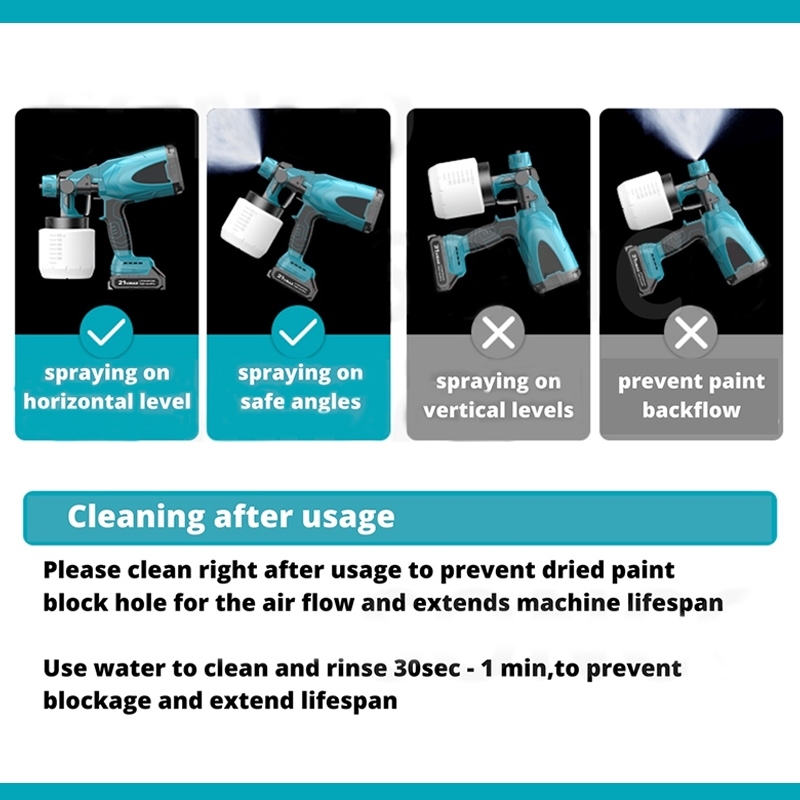 spraying on horizontal level

spraying on safe angles

spraying on vertical levels

prevent paint backflow

Cleaning after usage

Please clean right after usage to prevent dried paint block hole for the air flow and extends machine lifespan

Use water to clean and rinse 30sec - 1 min,to prevent blockage and extend lifespan