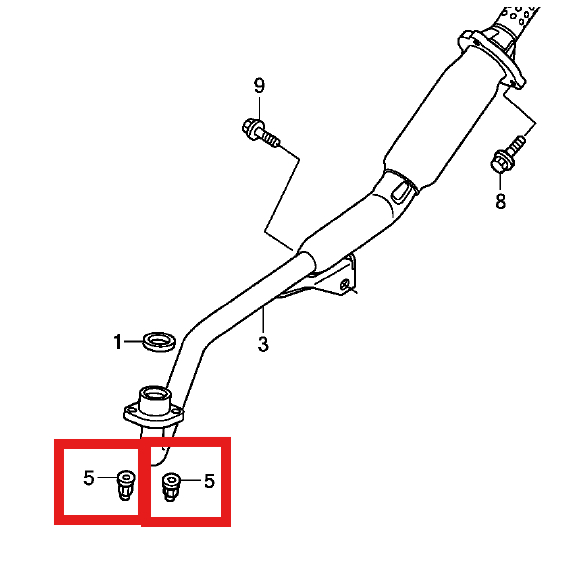 9

8

1

3

5

5