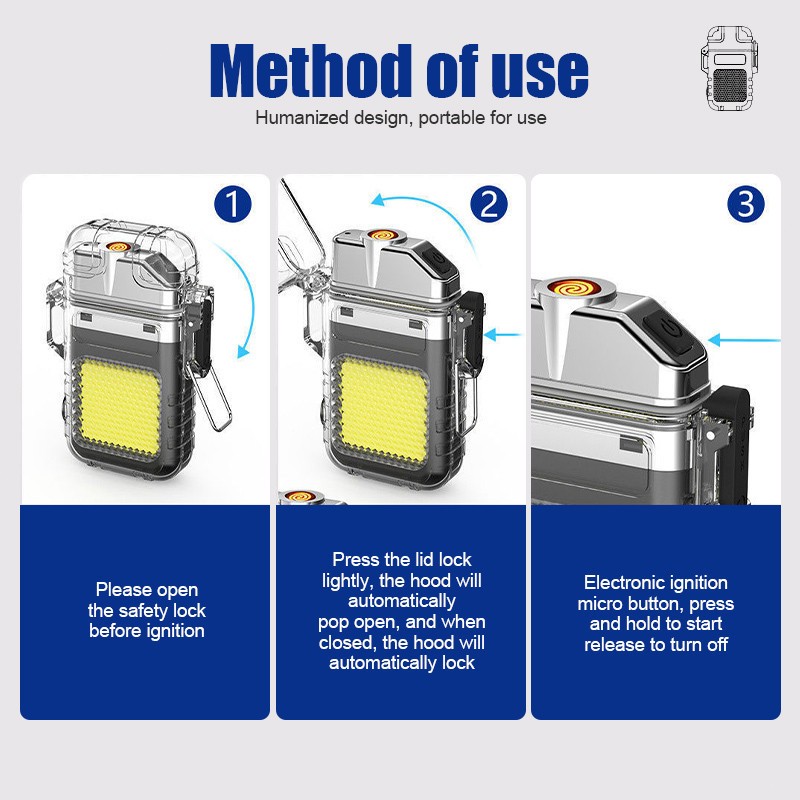 Method of use

Humanized design, portable for use

1

Please open the safety lock before ignition

2

Press the lid lock lightly, the hood will automatically pop open, and when closed, the hood will automatically lock

3

Electronic ignition micro button, press and hold to start release to turn off