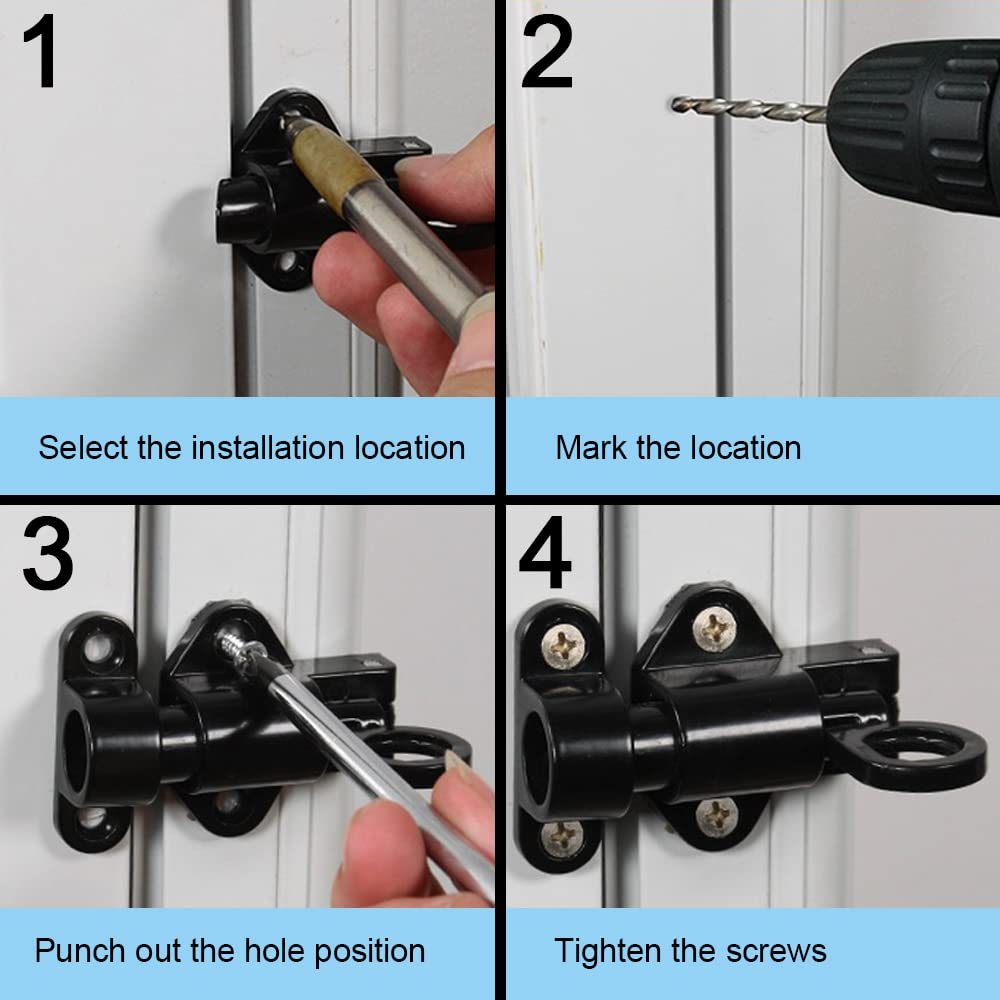 1

Select the installation location

2

Mark the location

3

Punch out the hole position

4

Tighten the screws