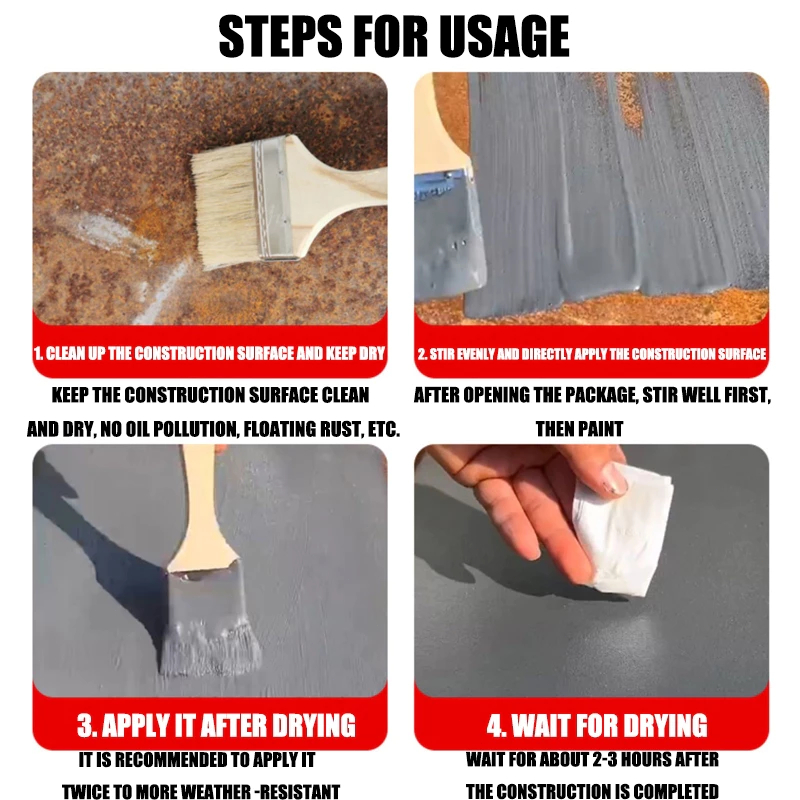 STEPS FOR USAGE

1. CLEAN UP THE CONSTRUCTION SURFACE AND KEEP DRY

KEEP THE CONSTRUCTION SURFACE CLEAN AND DRY, NO OIL POLLUTION, FLOATING RUST, ETC.

2. STIR EVENLY AND DIRECTLY APPLY THE CONSTRUCTION SURFACE

AFTER OPENING THE PACKAGE, STIR WELL FIRST, THEN PAINT

3. APPLY IT AFTER DRYING

IT IS RECOMMENDED TO APPLY IT TWICE TO MORE WEATHER -RESISTANT

4. WAIT FOR DRYING

WAIT FOR ABOUT 2-3 HOURS AFTER THE CONSTRUCTION IS COMPLETED