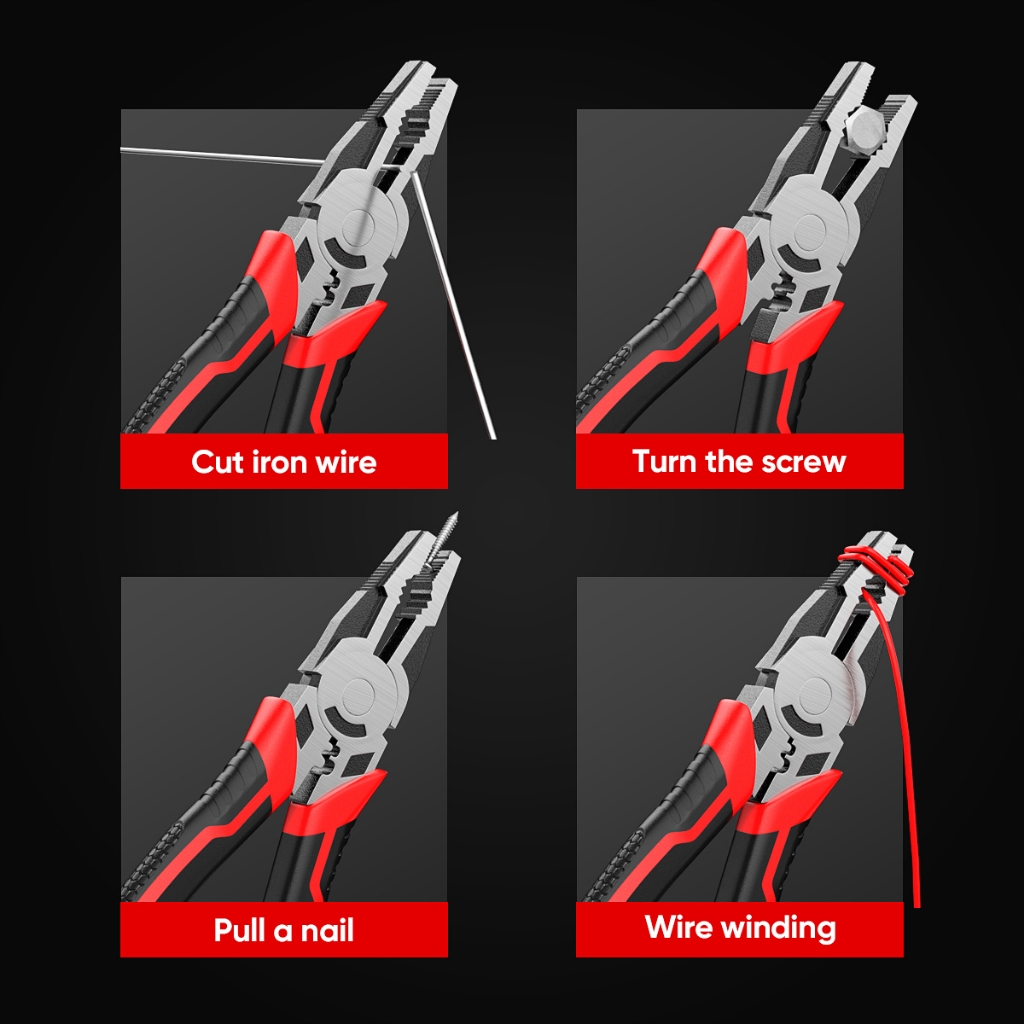 Cut iron wire

Turn the screw

Pull a nail

Wire winding