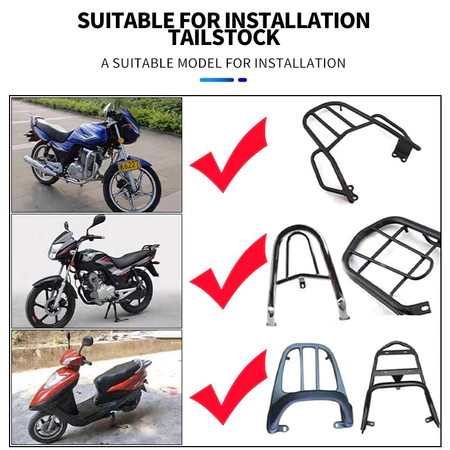 SUITABLE FOR INSTALLATION TAILSTOCK

A SUITABLE MODEL FOR INSTALLATION

K6227