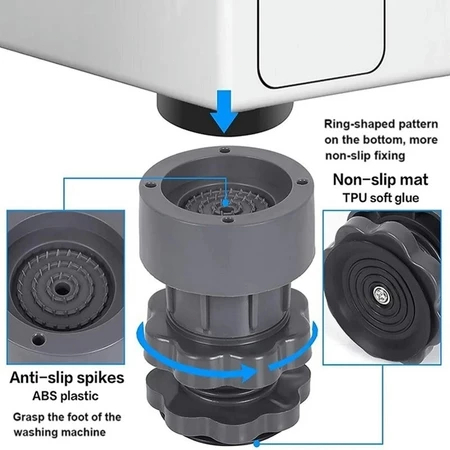 Ring-shaped pattern on the bottom, more non-slip fixing

Non-slip mat
TPU soft glue

Anti-slip spikes
ABS plastic

Grasp the foot of the washing machine