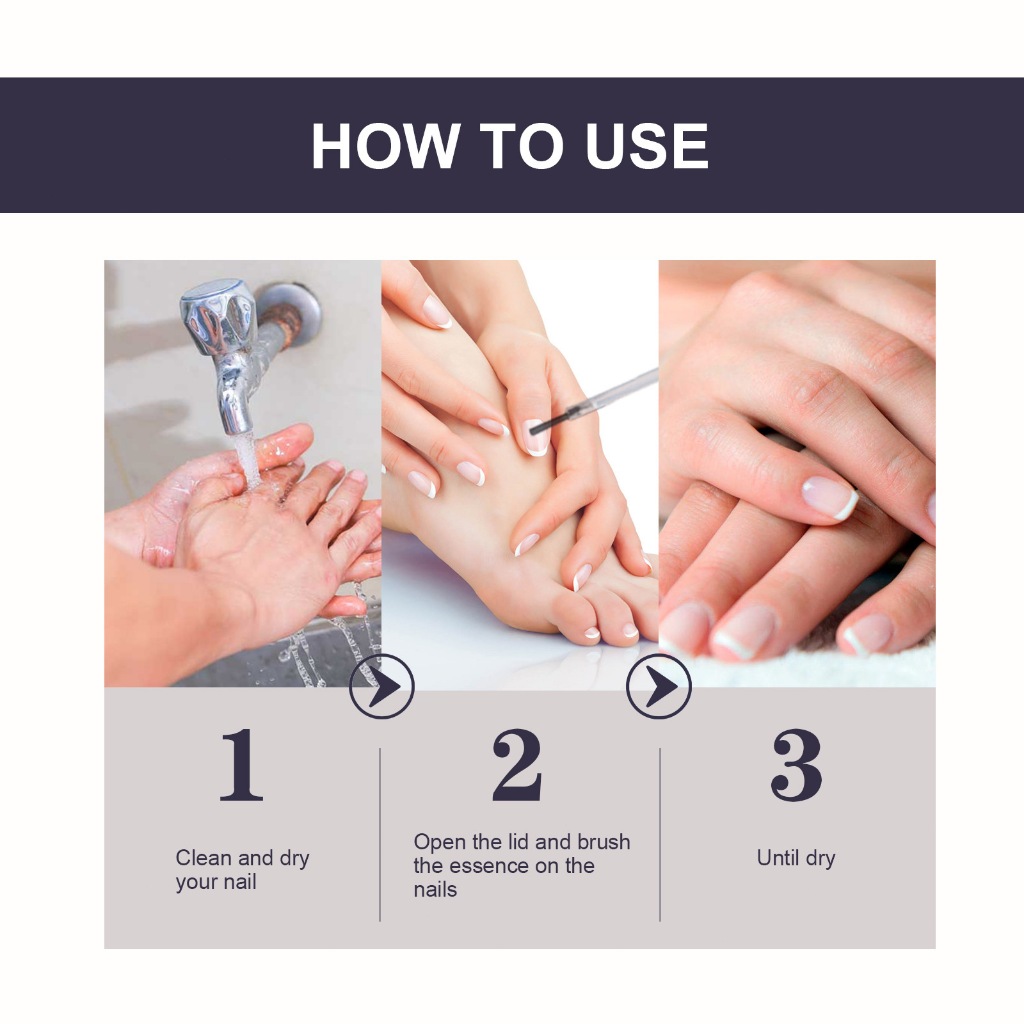 HOW TO USE

1

Clean and dry your nail

2

Open the lid and brush the essence on the nails

3

Until dry