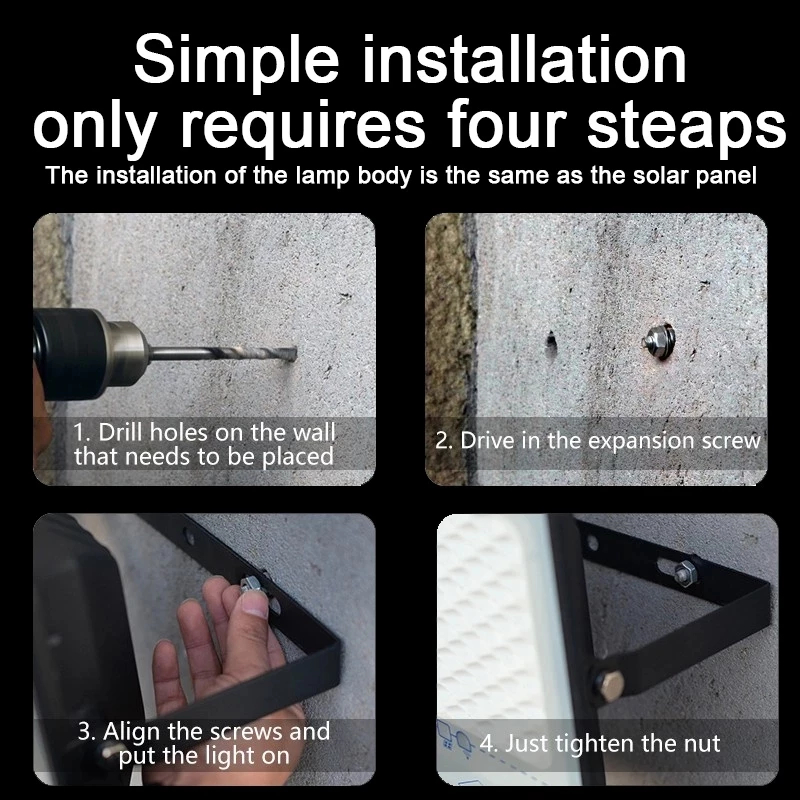 Simple installation only requires four steaps

The installation of the lamp body is the same as the solar panel

1. Drill holes on the wall that needs to be placed

2. Drive in the expansion screw

3. Align the screws and put the light on

4. Just tighten the nut