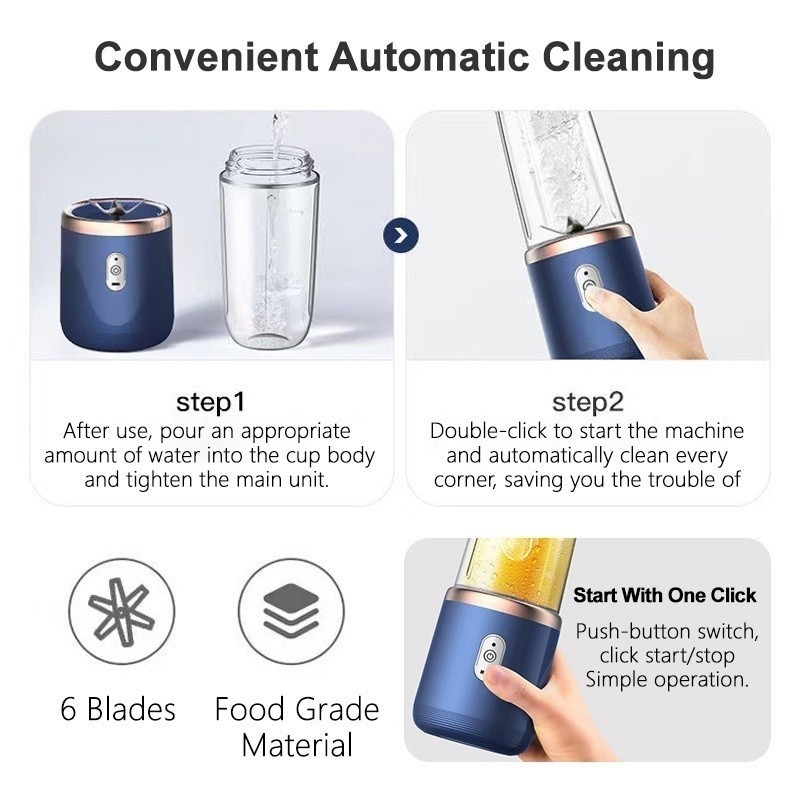 Convenient Automatic Cleaning

step1
After use, pour an appropriate amount of water into the cup body and tighten the main unit.

step2
Double-click to start the machine and automatically clean every corner, saving you the trouble of

6 Blades

Food Grade Material

Start With One Click
Push-button switch, click start/stop Simple operation.