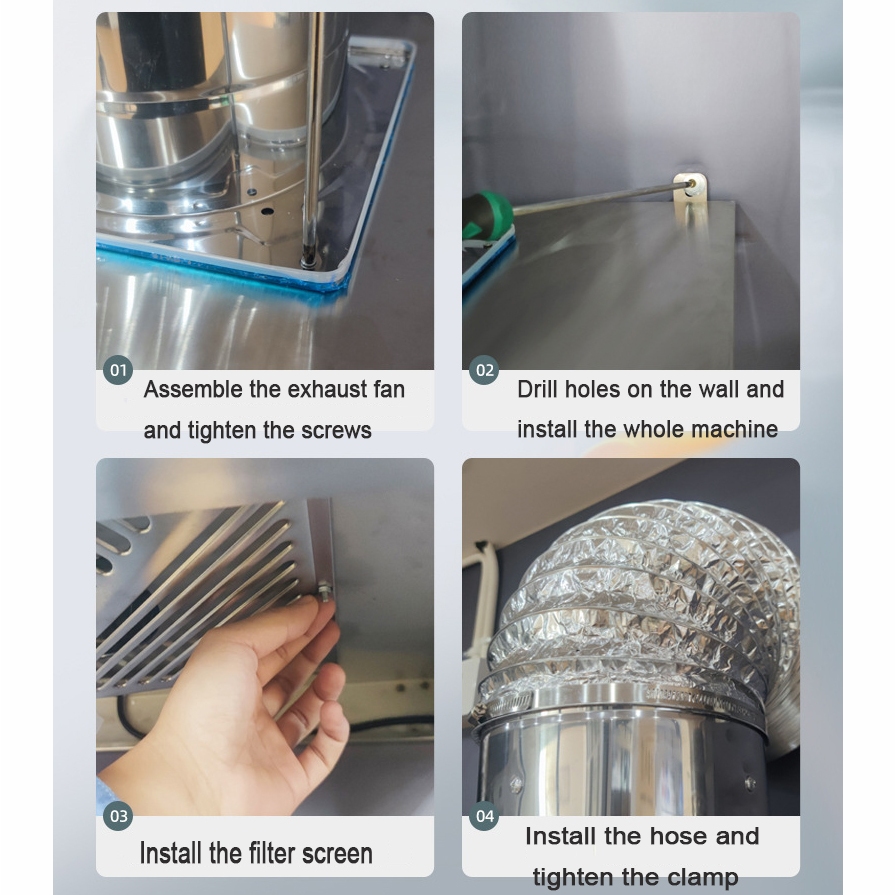 01

Assemble the exhaust fan and tighten the screws

02

Drill holes on the wall and install the whole machine

03

Install the filter screen

04

Install the hose and tighten the clamp