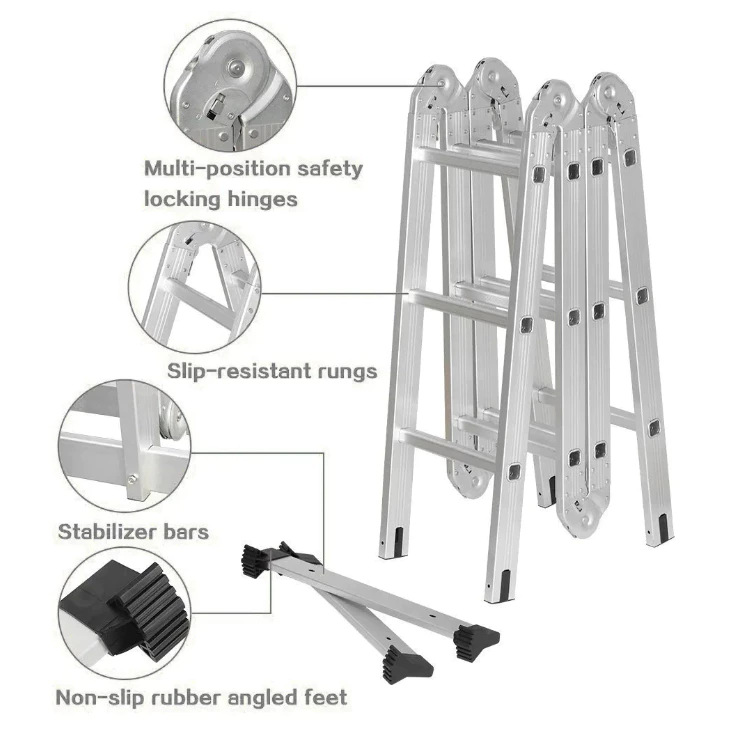 Multi-position safety locking hinges

Slip-resistant rungs

Stabilizer bars

Non-slip rubber angled feet