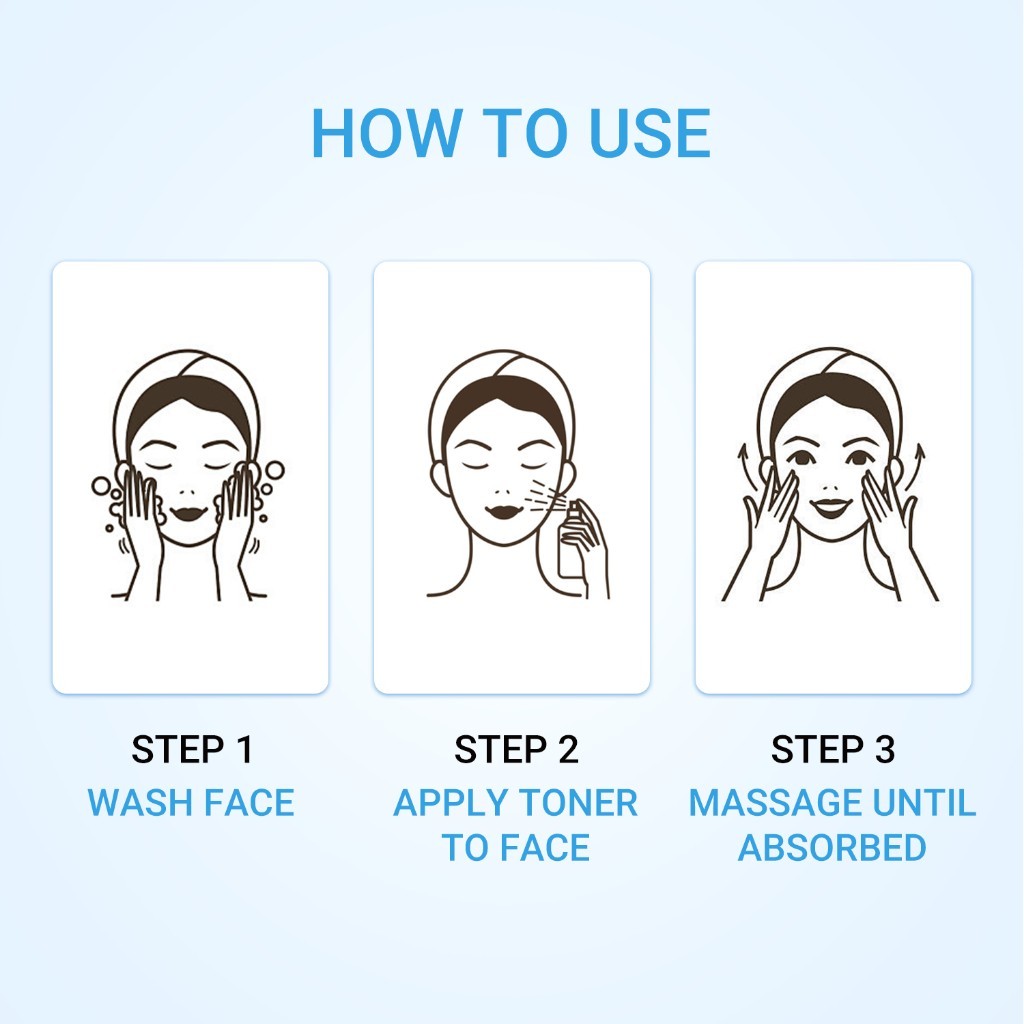 HOW TO USE

STEP 1
WASH FACE

STEP 2
APPLY TONER TO FACE

STEP 3
MASSAGE UNTIL ABSORBED