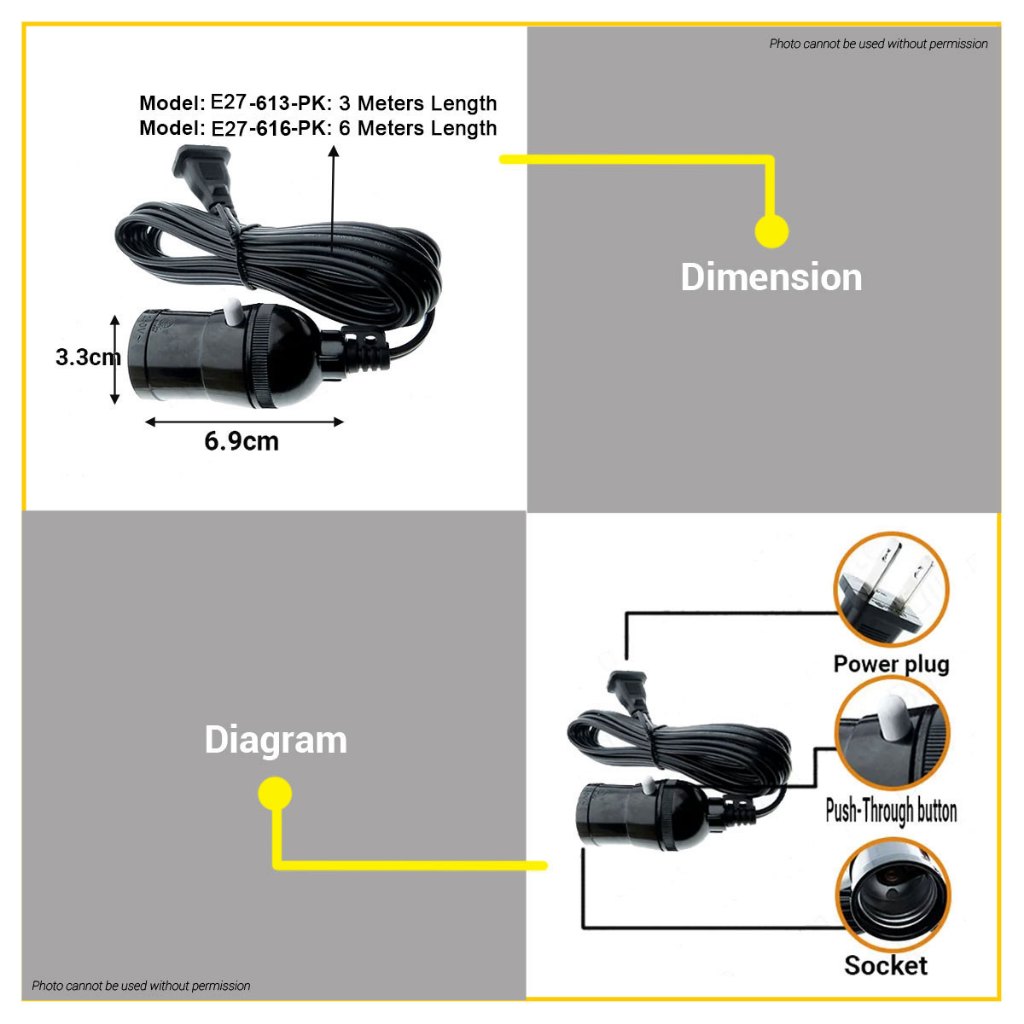 Photo cannot be used without permission

Model: E27-613-PK: 3 Meters Length
Model: E27-616-PK: 6 Meters Length

3.3cm

6.9cm

Dimension

Diagram

Power plug

Push-Through button

Socket

Photo cannot be used without permission