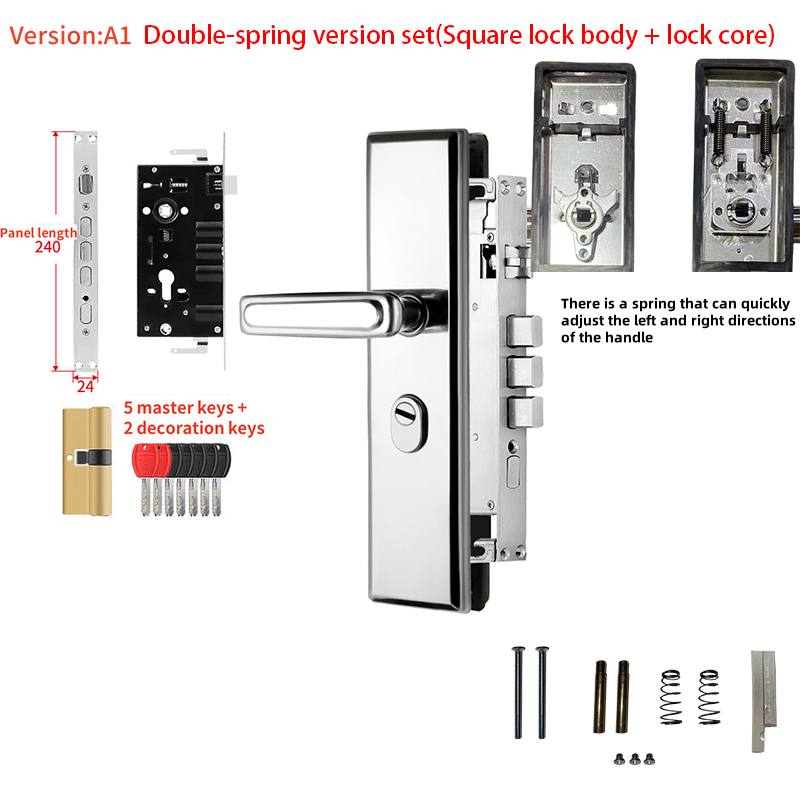 Version:A1 Double-spring version set(Square lock body + lock core)

Panel length 240

24

5 master keys + 2 decoration keys

There is a spring that can quickly adjust the left and right directions of the handle