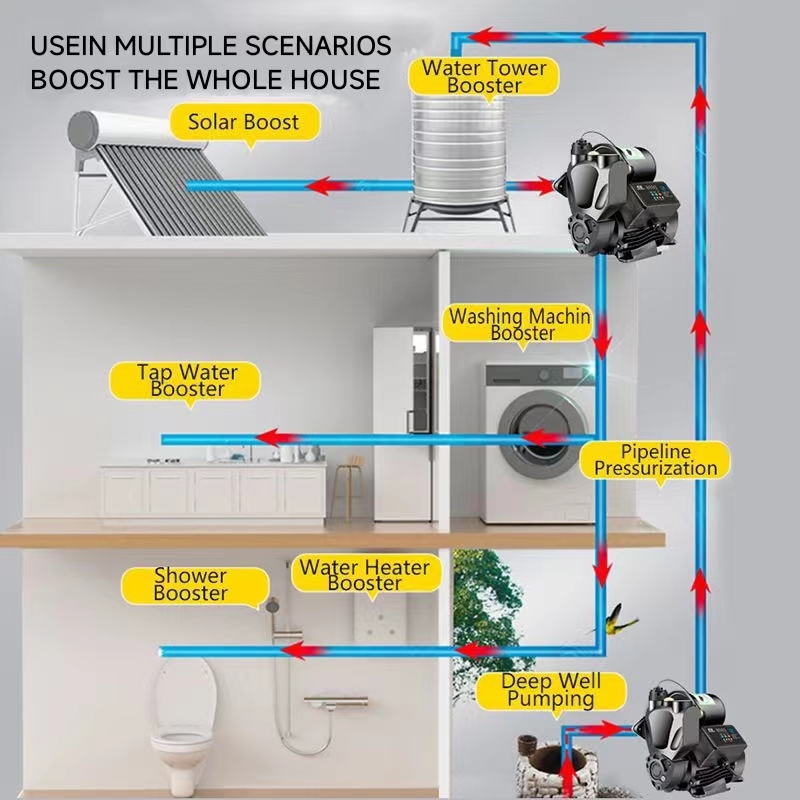 USEIN MULTIPLE SCENARIOS
BOOST THE WHOLE HOUSE

Water Tower Booster

Solar Boost

Washing Machin Booster

Tap Water Booster

Pipeline Pressurization

Shower Booster

Water Heater Booster

Deep Well Pumping