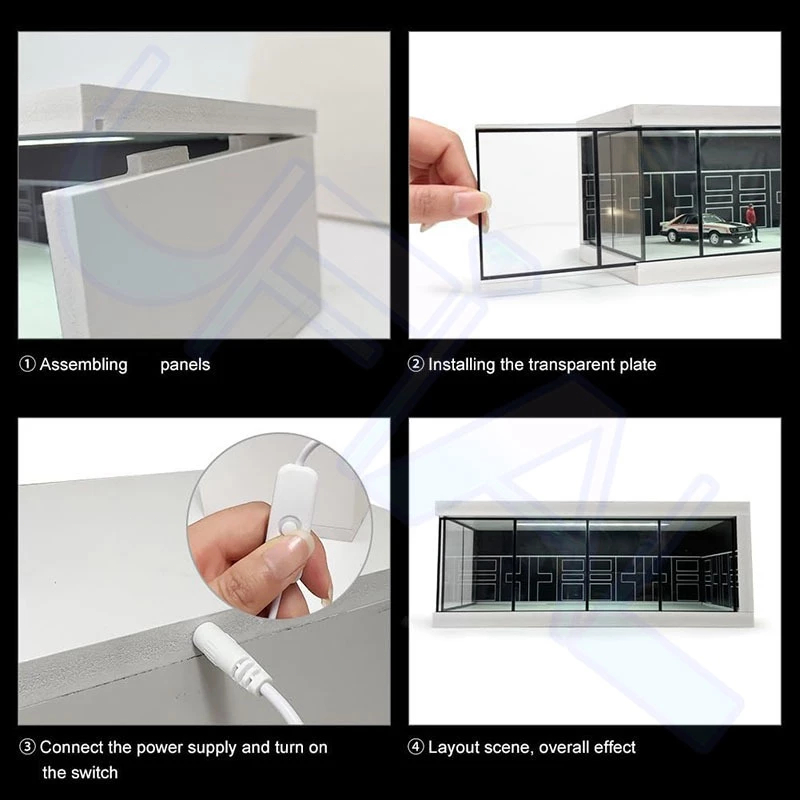 ① Assembling panels

② Installing the transparent plate

③ Connect the power supply and turn on the switch

④ Layout scene, overall effect