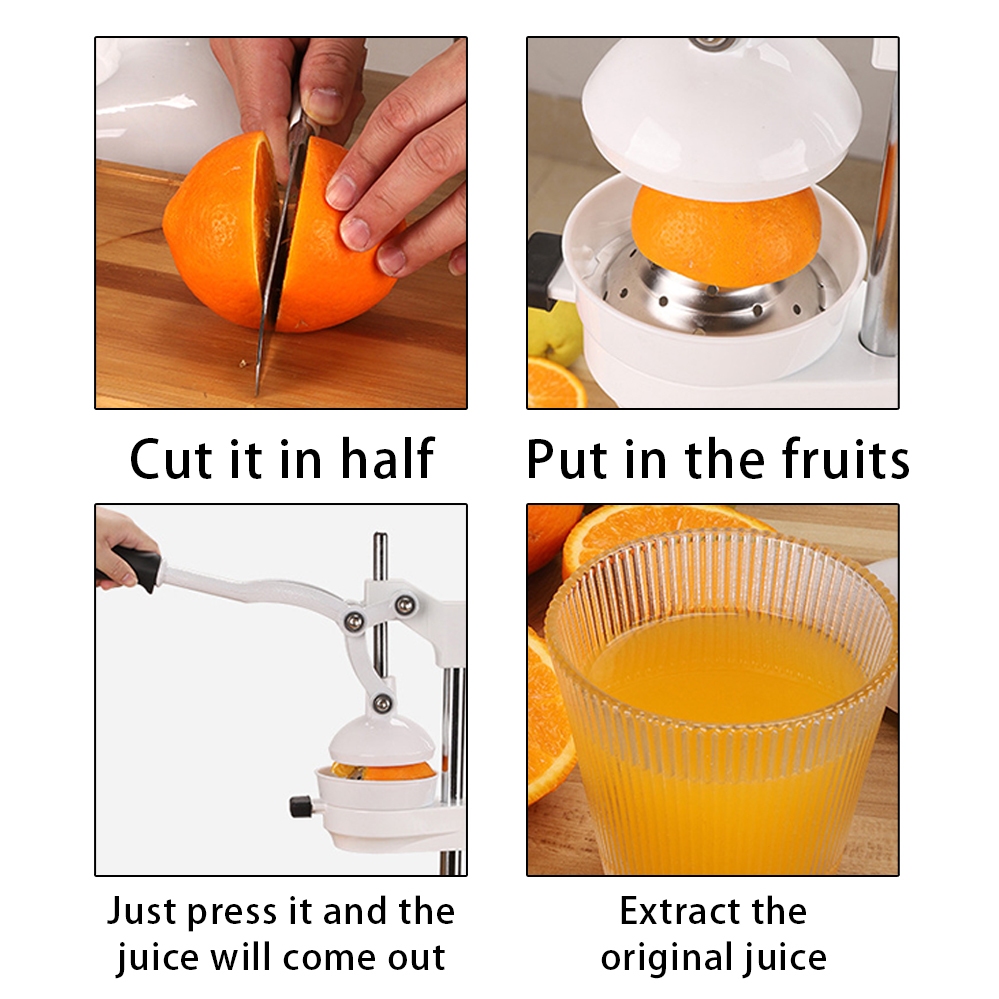 Cut it in half

Put in the fruits

Just press it and the juice will come out

Extract the original juice