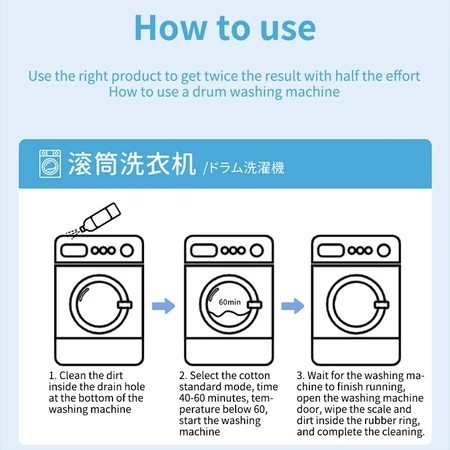 How to use

Use the right product to get twice the result with half the effort
How to use a drum washing machine

滚筒洗衣机 /ドラム洗濯機

60min

1. Clean the dirt inside the drain hole at the bottom of the washing machine

2. Select the cotton standard mode, time 40-60 minutes, temperature below 60, start the washing machine

3. Wait for the washing machine to finish running, open the washing machine door, wipe the scale and dirt inside the rubber ring, and complete the cleaning.